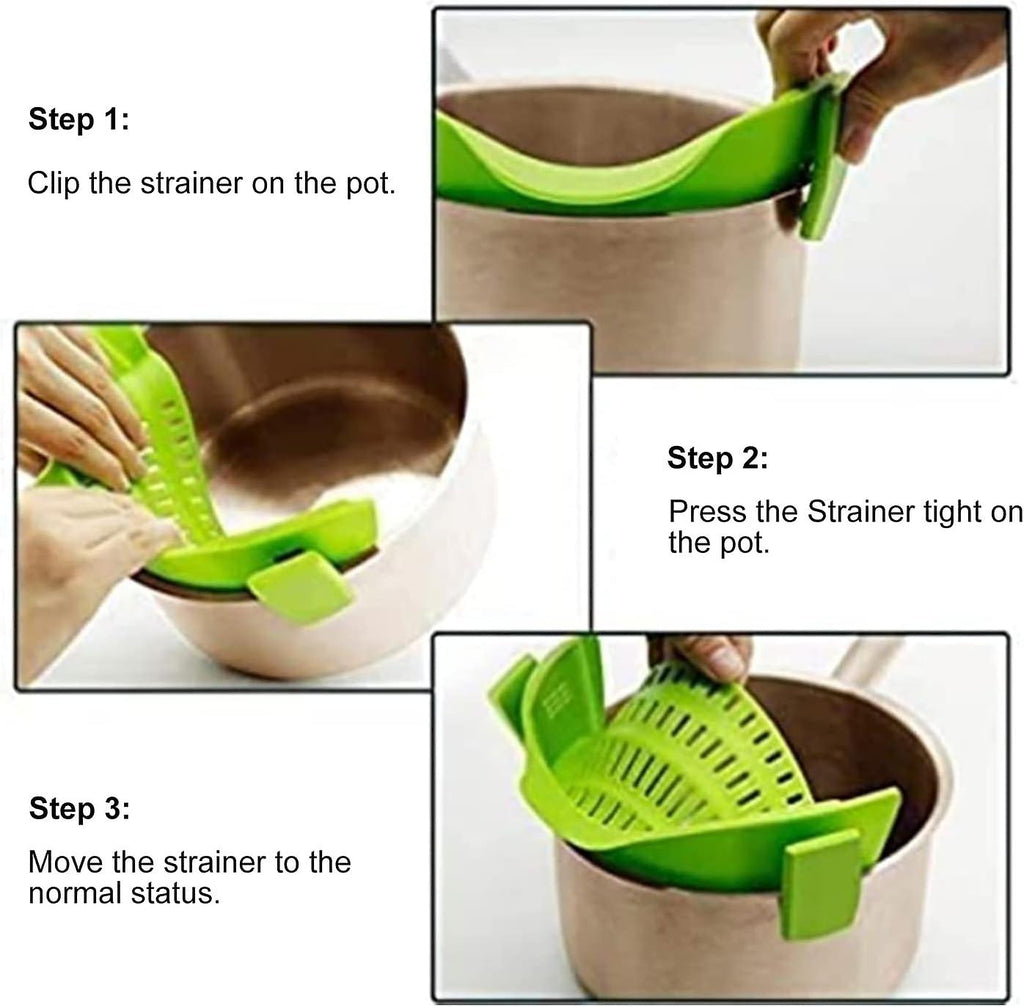 Step 1:

Clip the strainer on the pot.

Step 2:

Press the Strainer tight on the pot.

Step 3:

Move the strainer to the normal status.