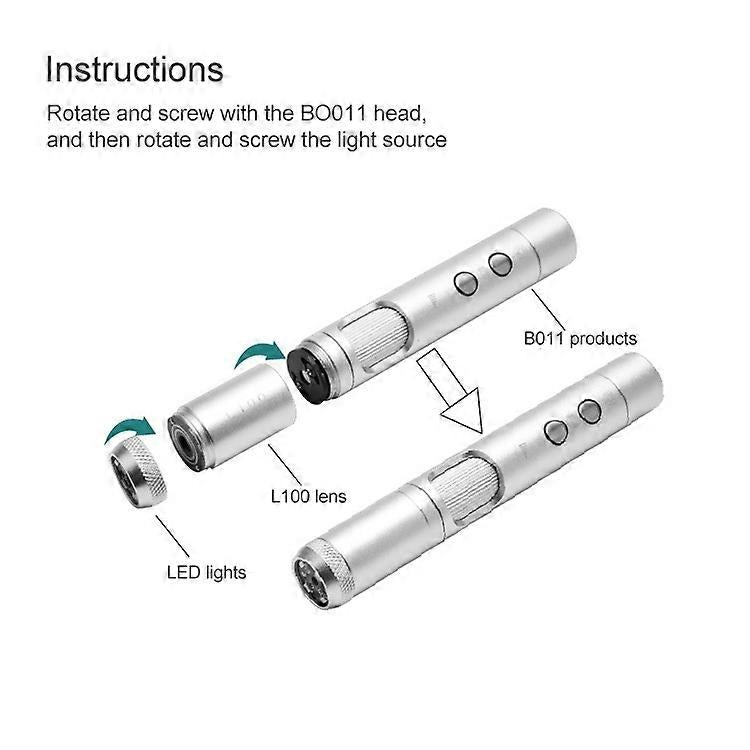 Instructions

Rotate and screw with the BO011 head, and then rotate and screw the light source

B011 products

L100 lens

LED lights