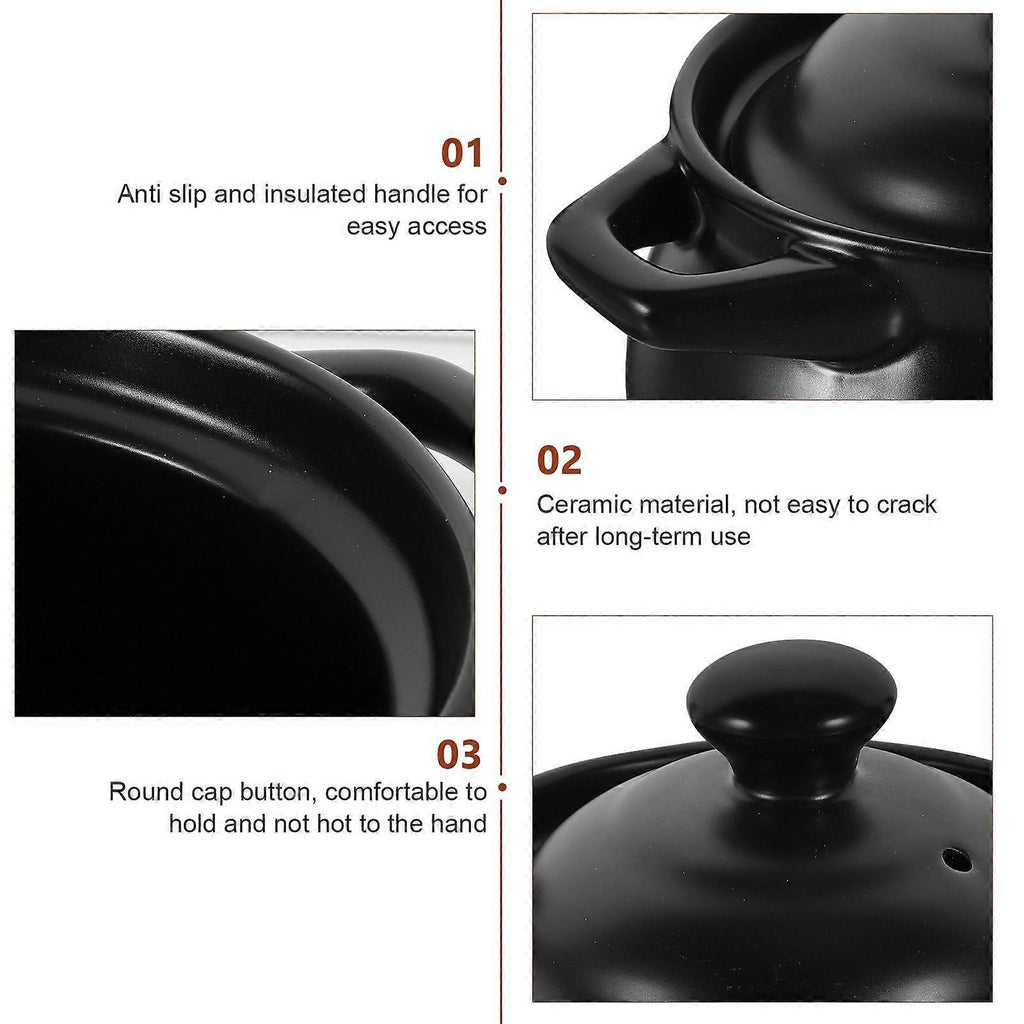 01
Anti slip and insulated handle for easy access

02
Ceramic material, not easy to crack after long-term use

03
Round cap button, comfortable to hold and not hot to the hand