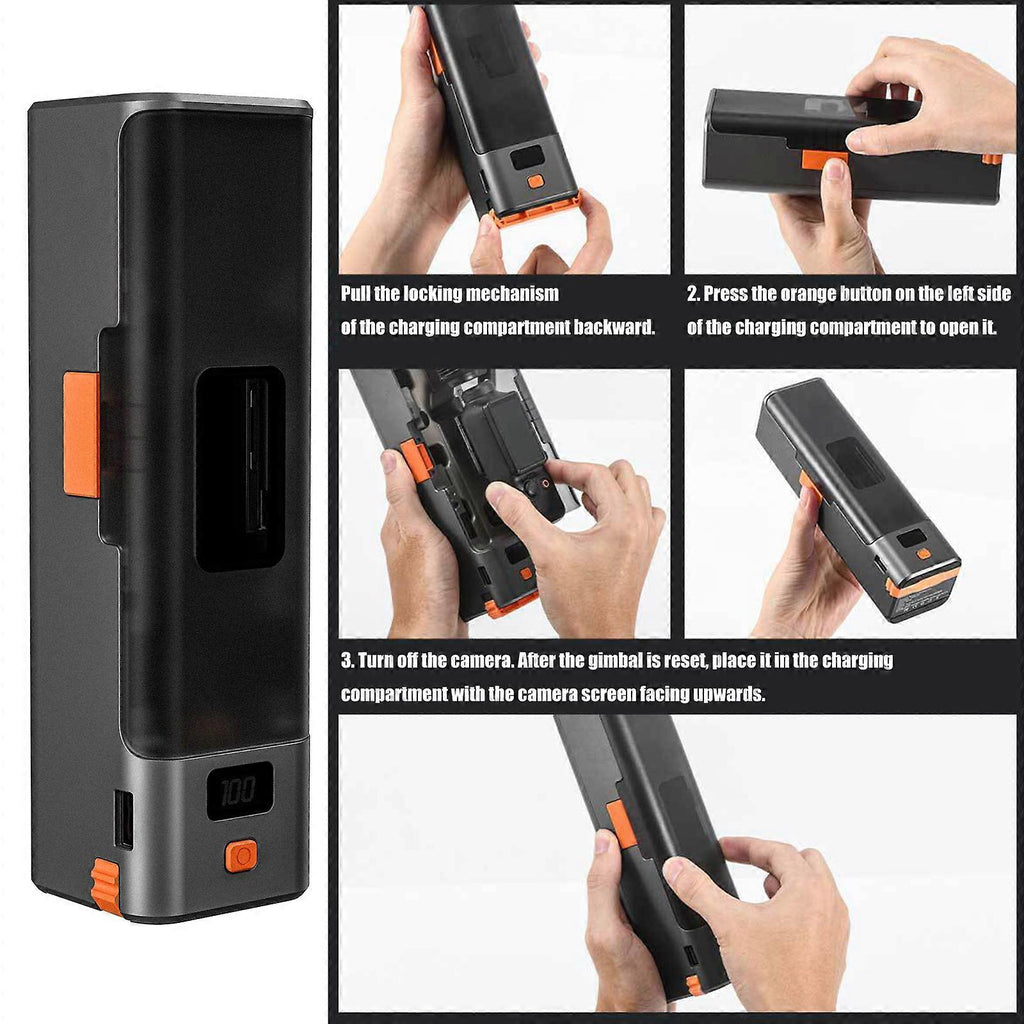 100

Pull the locking mechanism of the charging compartment backward.

2. Press the orange button on the left side of the charging compartment to open it.

3. Turn off the camera. After the gimbal is reset, place it in the charging compartment with the camera screen facing upwards.