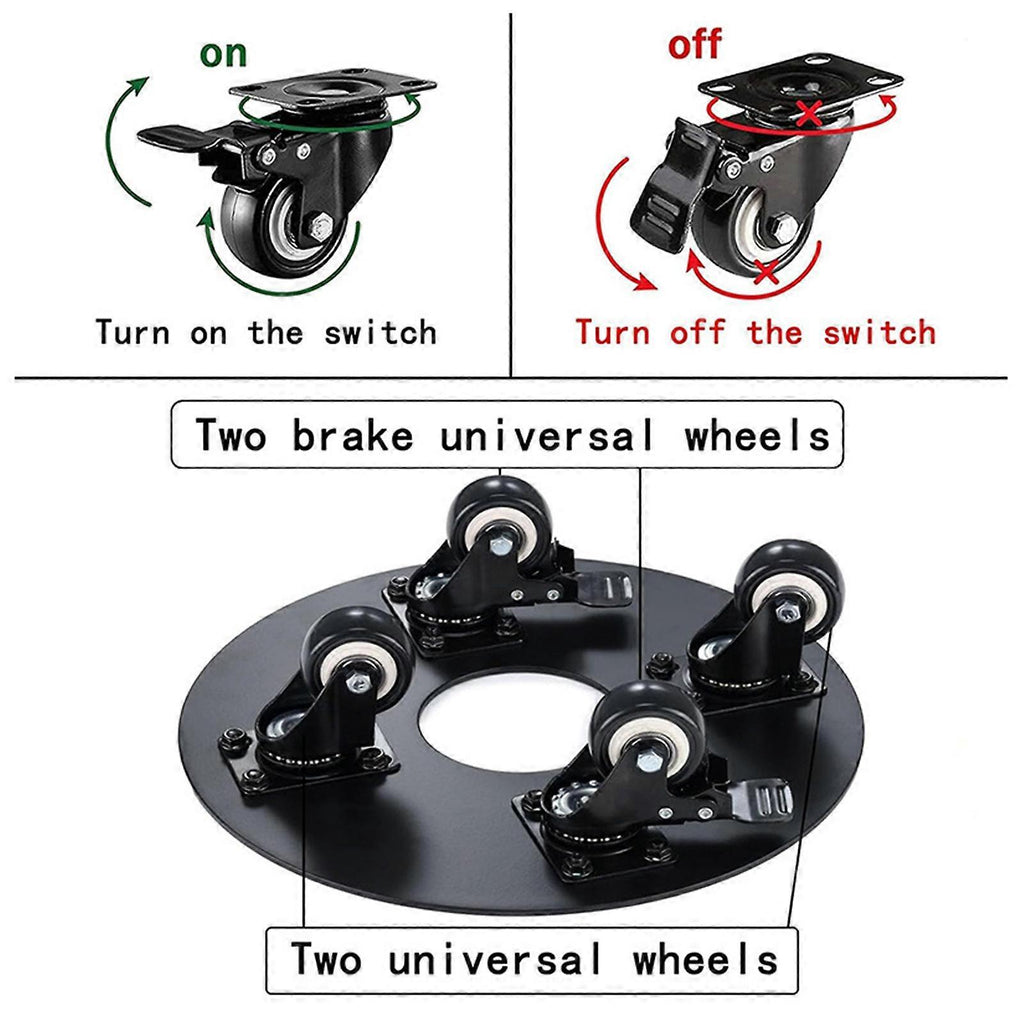 on

Turn on the switch

off

Turn off the switch

Two brake universal wheels

Two universal wheels