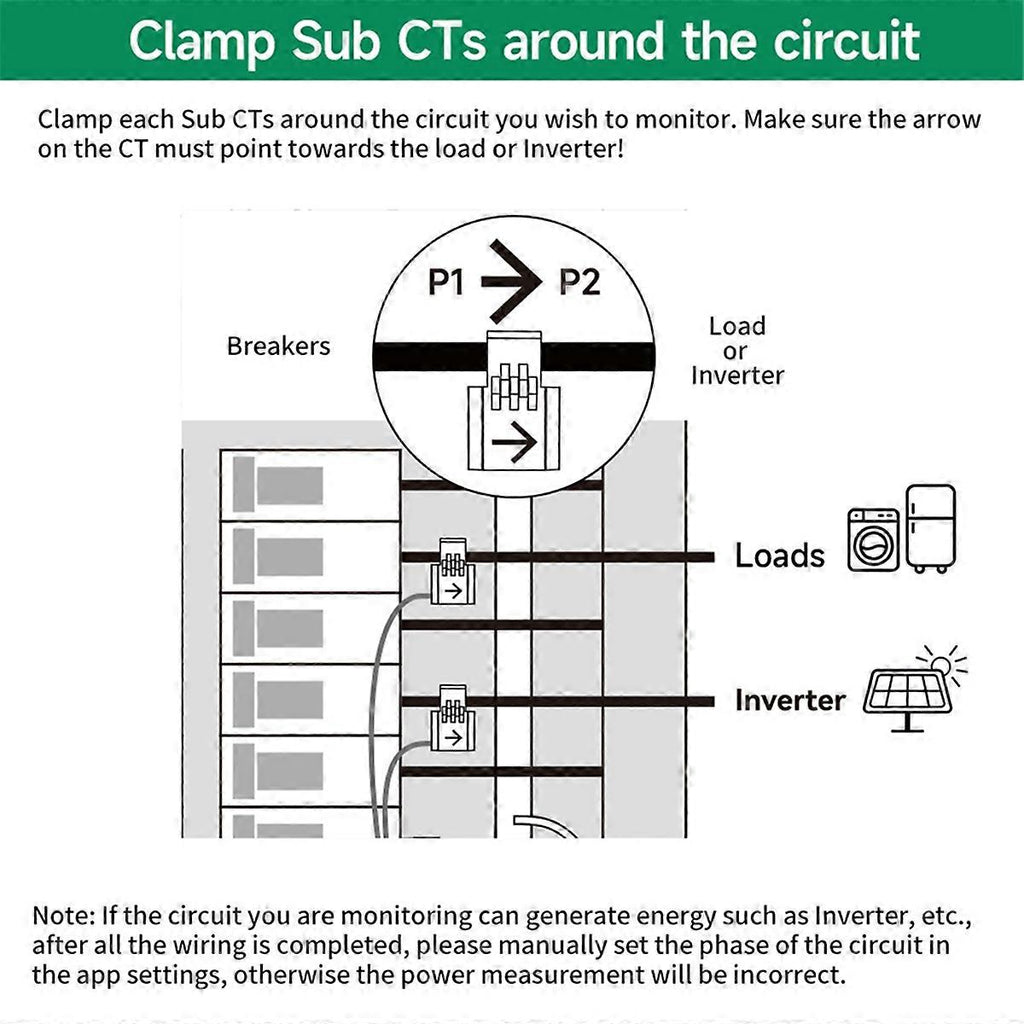 Clamp Sub CTs around the circuit

Clamp each Sub CTs around the circuit you wish to monitor. Make sure the arrow on the CT must point towards the load or Inverter!

P1 P2

Breakers

Load or Inverter

Loads

Inverter

Note: If the circuit you are monitoring can generate energy such as Inverter, etc., after all the wiring is completed, please manually set the phase of the circuit in the app settings, otherwise the power measurement will be incorrect.