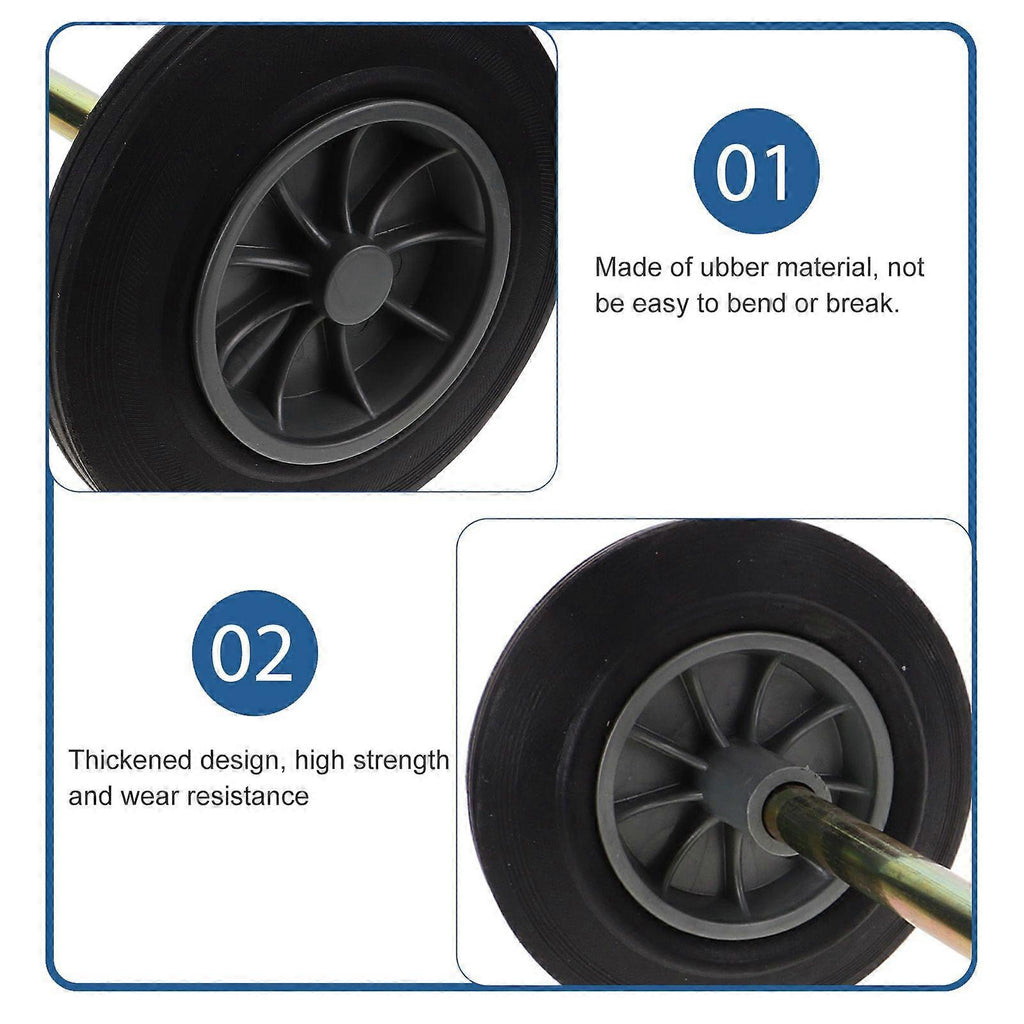 01

Made of ubber material, not be easy to bend or break.

02

Thickened design, high strength and wear resistance