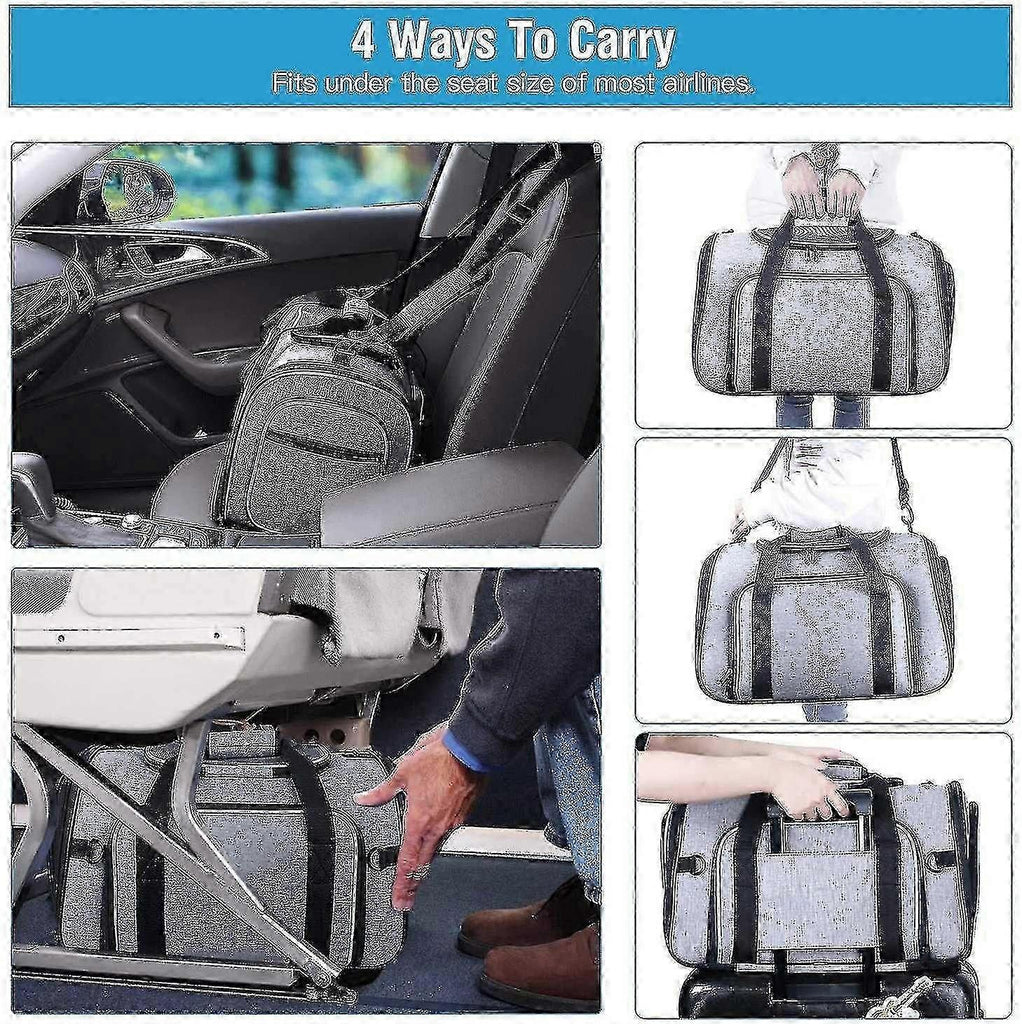 4 Ways To Carry
Fits under the seat size of most airlines.