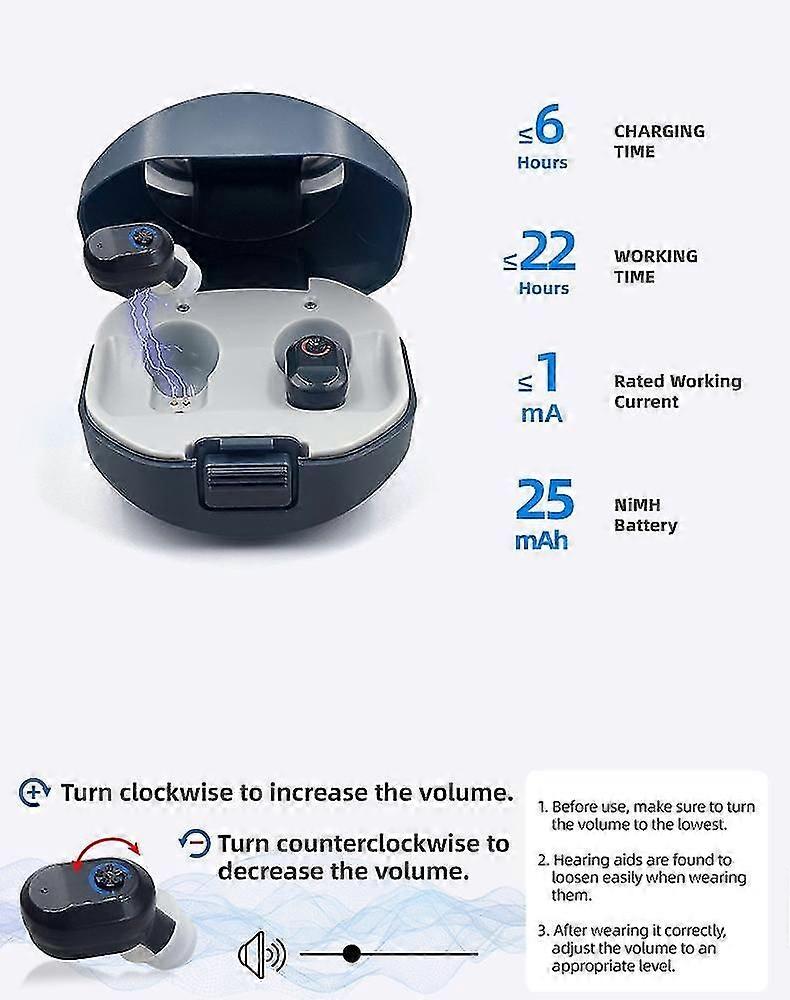 ≤6 Hours CHARGING TIME

≤22 Hours WORKING TIME

≤1 mA Rated Working Current

25 mAh NiMH Battery

Turn clockwise to increase the volume.

Turn counterclockwise to decrease the volume.

1. Before use, make sure to turn the volume to the lowest.

2. Hearing aids are found to loosen easily when wearing them.

3. After wearing it correctly, adjust the volume to an appropriate level.