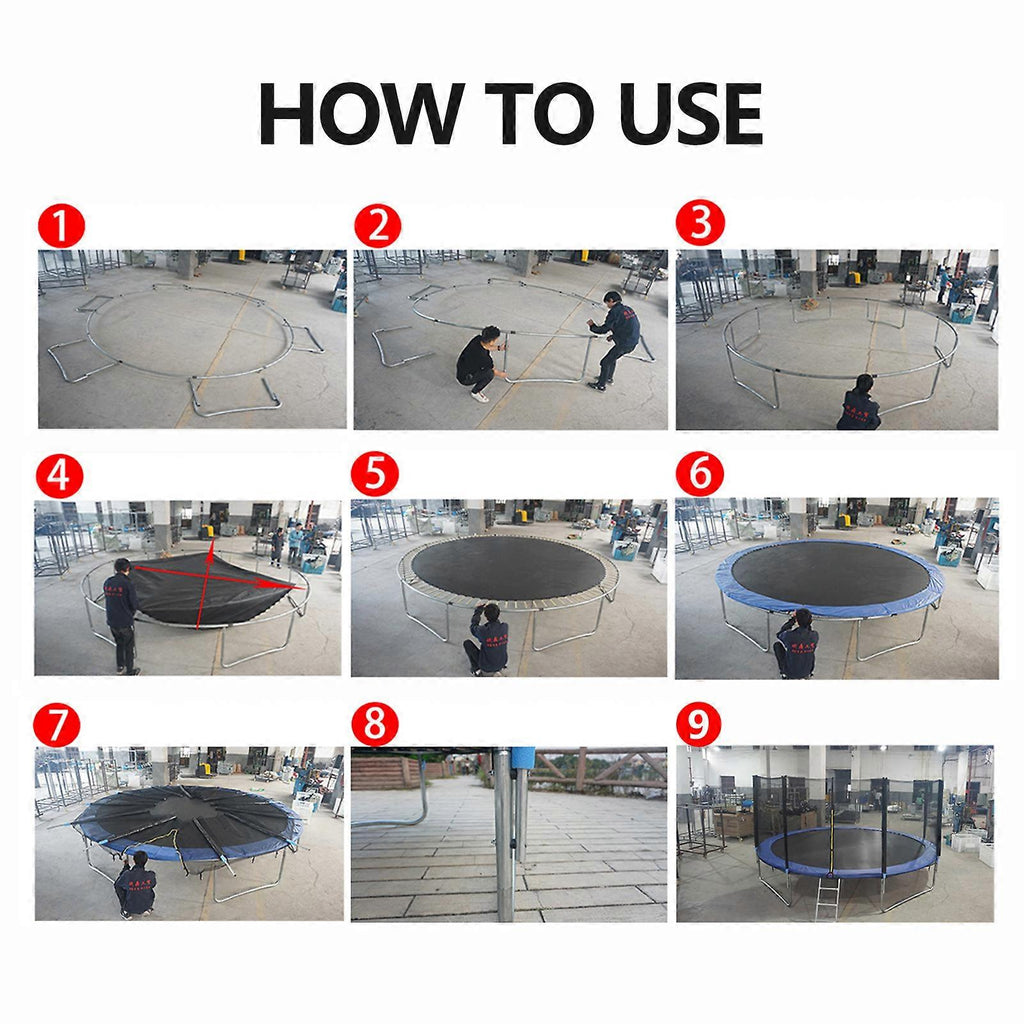 HOW TO USE

1

2

3

4

5

6

7

8

9