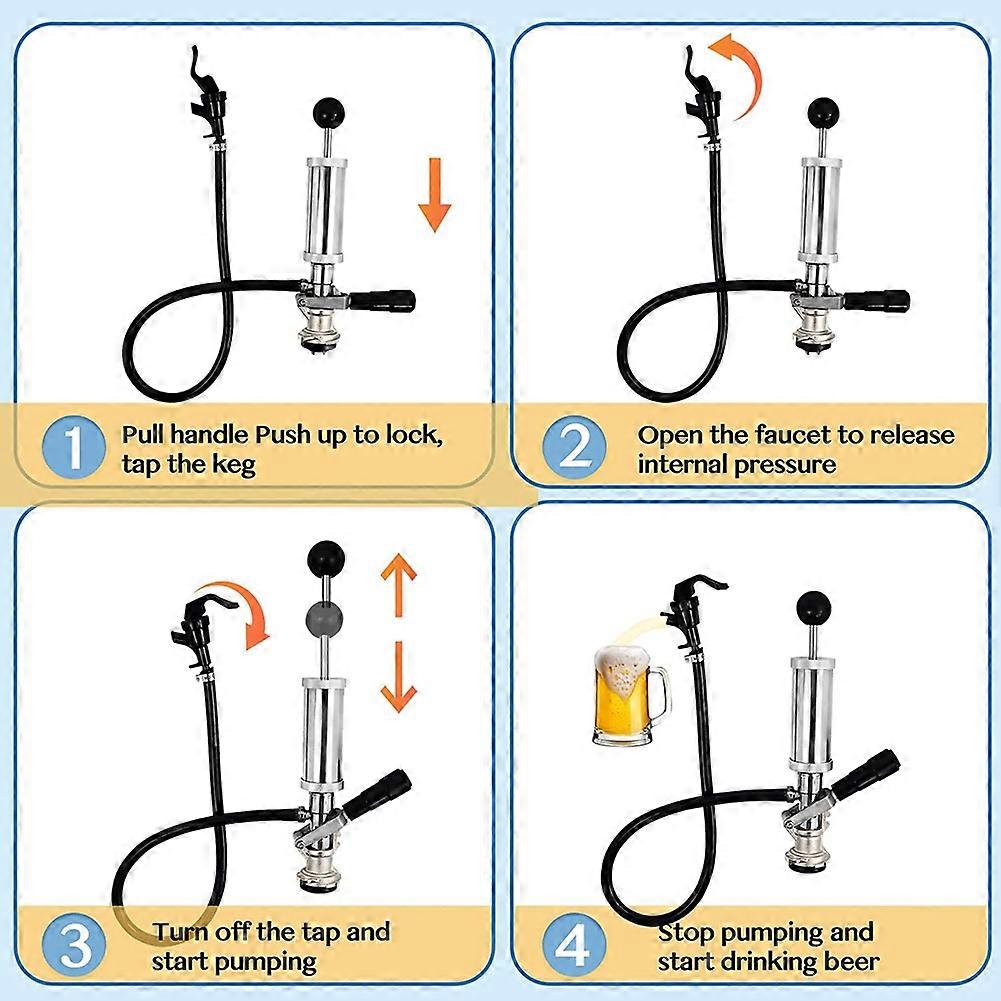 1 Pull handle Push up to lock, tap the keg

2 Open the faucet to release internal pressure

3 Turn off the tap and start pumping

4 Stop pumping and start drinking beer