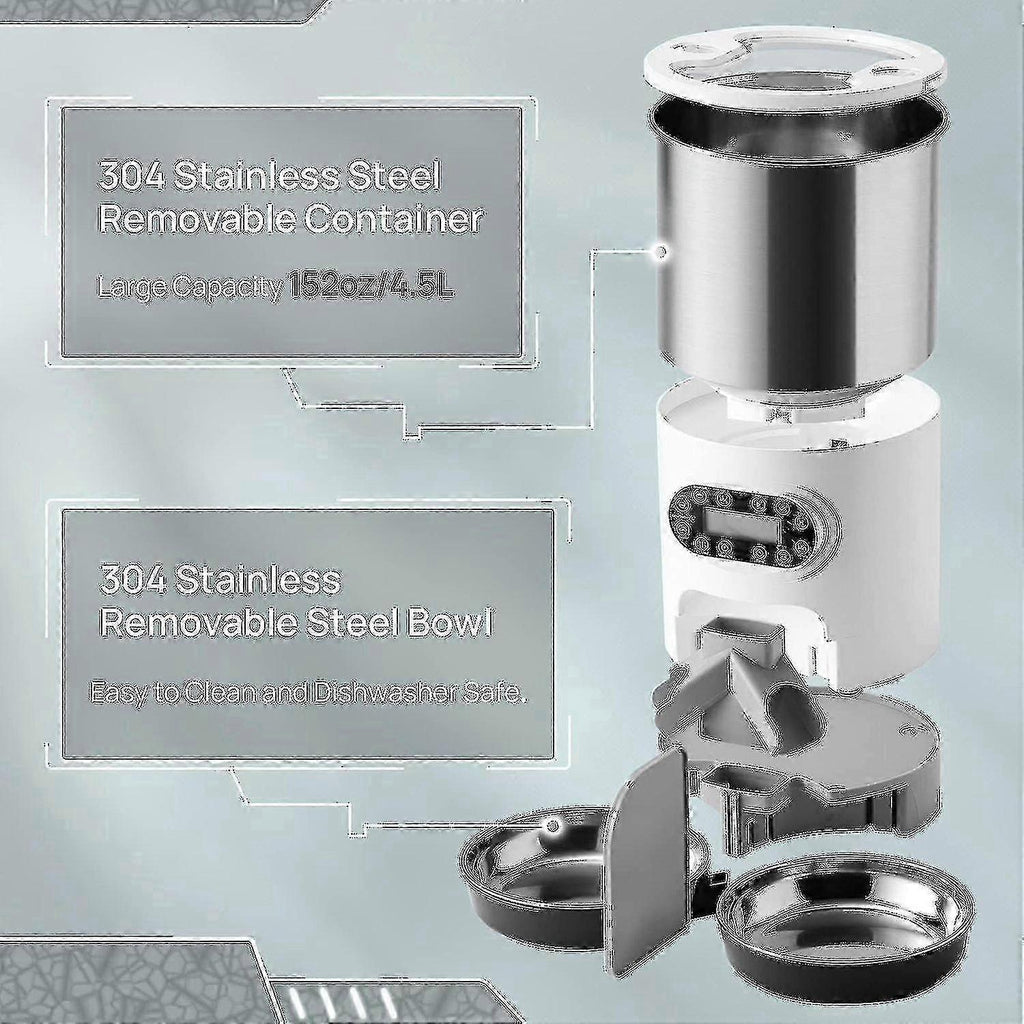 304 Stainless Steel Removable Container

Large Capacity 152oz/4.5L

304 Stainless Removable Steel Bowl

Easy to Clean and Dishwasher Safe.