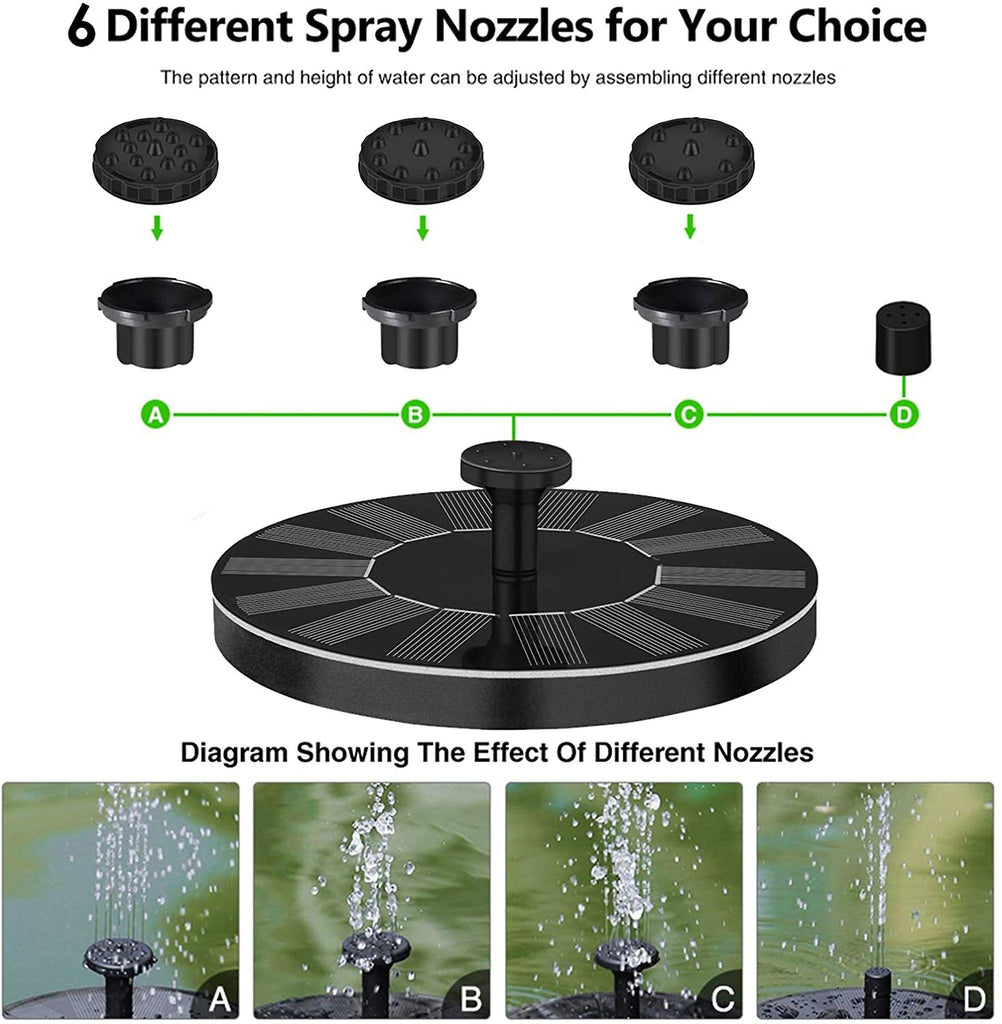 6 Different Spray Nozzles for Your Choice

The pattern and height of water can be adjusted by assembling different nozzles

A

B

C

D

Diagram Showing The Effect Of Different Nozzles

A

B

C

D