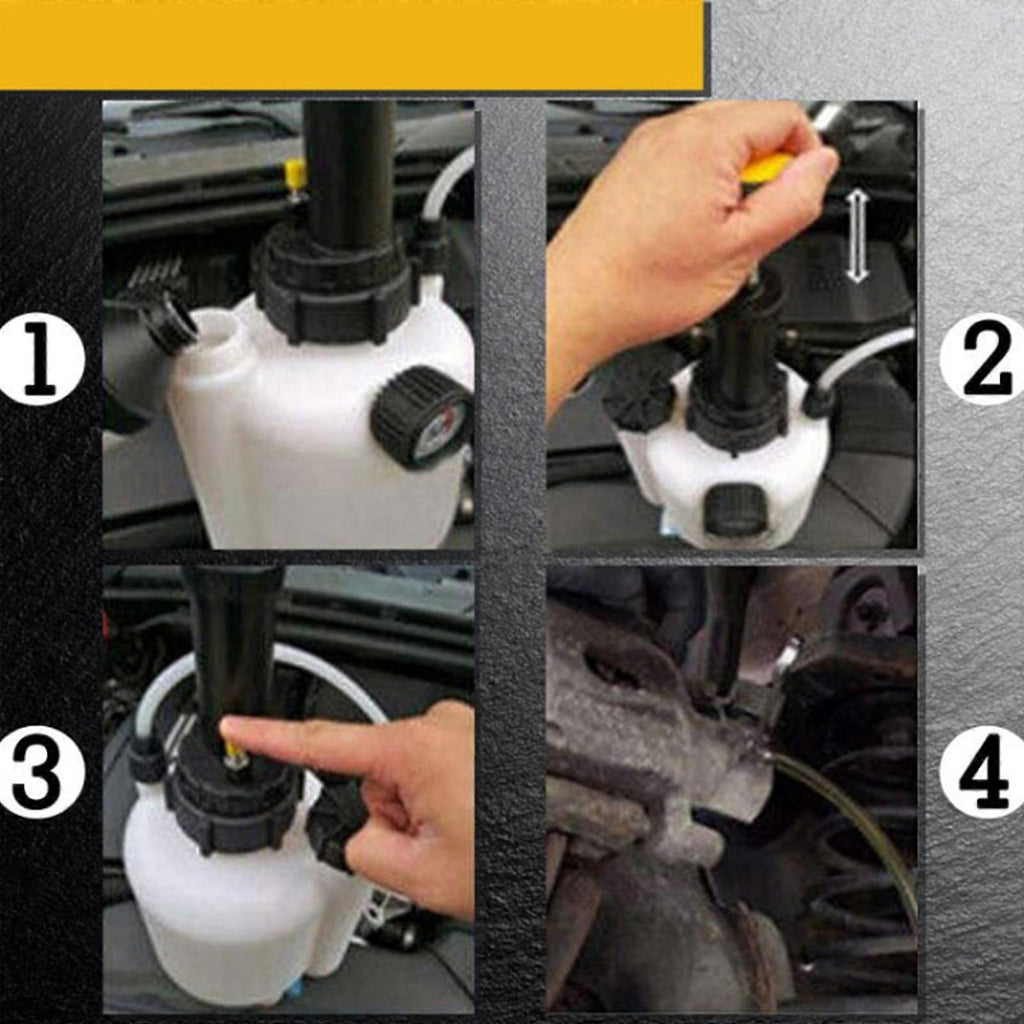 1
2
3
4