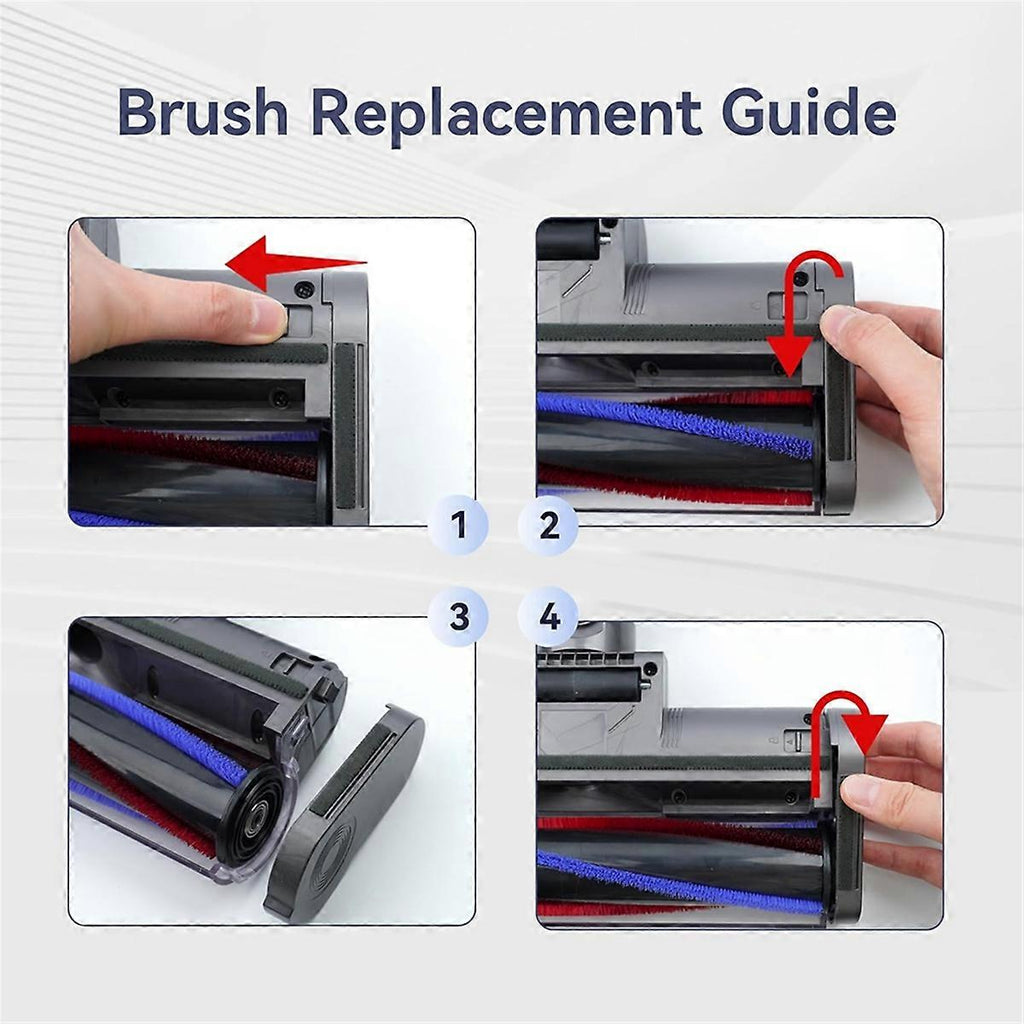 Brush Replacement Guide

1

2

3

4