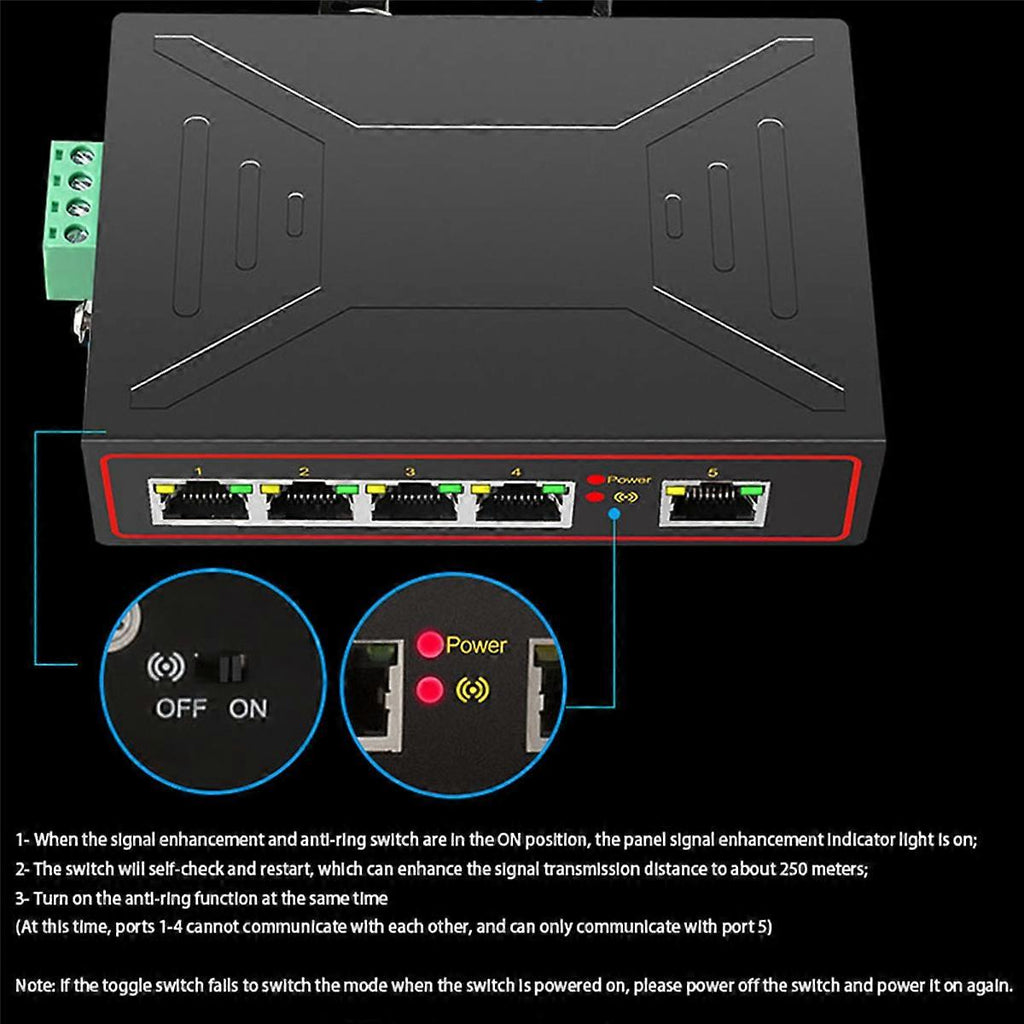 1 2 3 4 Power 5

OFF ON

Power

1- When the signal enhancement and anti-ring switch are in the ON position, the panel signal enhancement indicator light is on;
2- The switch will self-check and restart, which can enhance the signal transmission distance to about 250 meters;
3- Turn on the anti-ring function at the same time
(At this time, ports 1-4 cannot communicate with each other, and can only communicate with port 5)

Note: If the toggle switch fails to switch the mode when the switch is powered on, please power off the switch and power it on again.