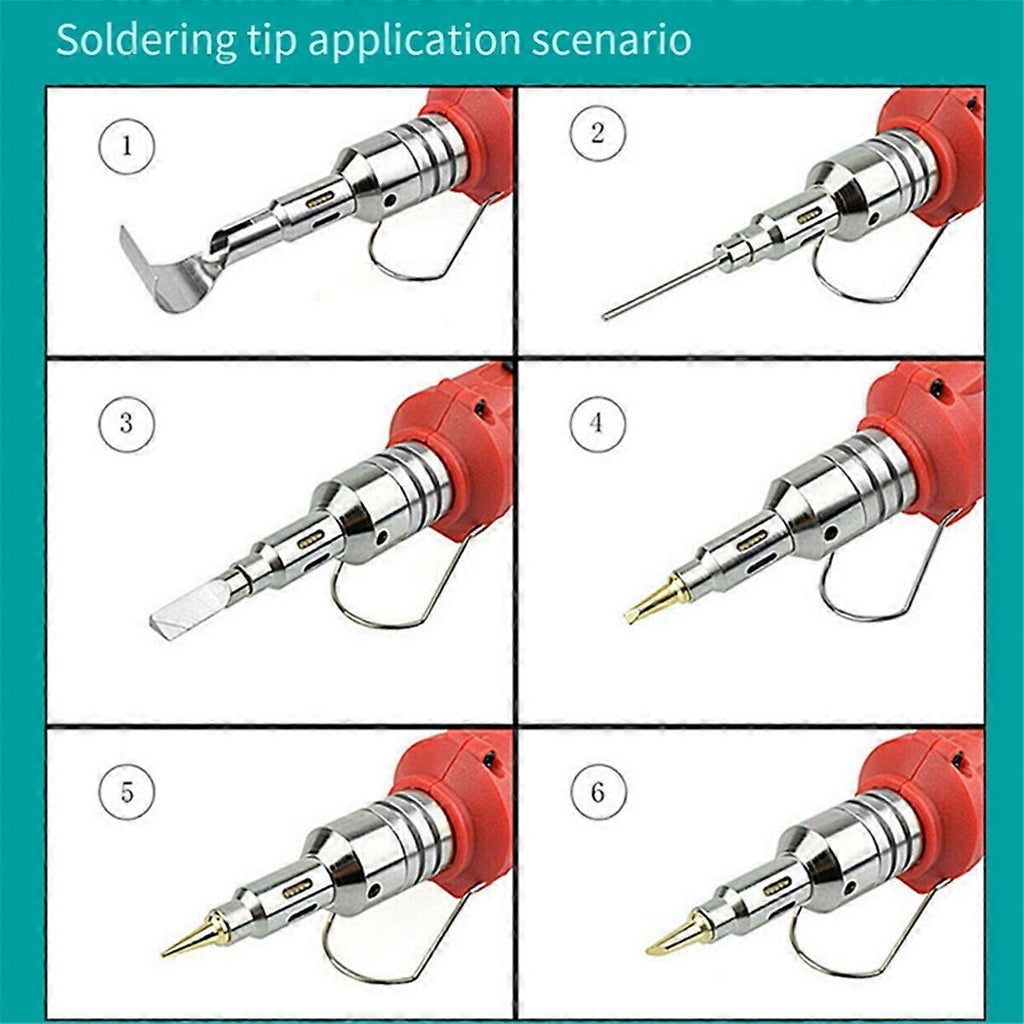 Soldering tip application scenario

1

2

3

4

5

6