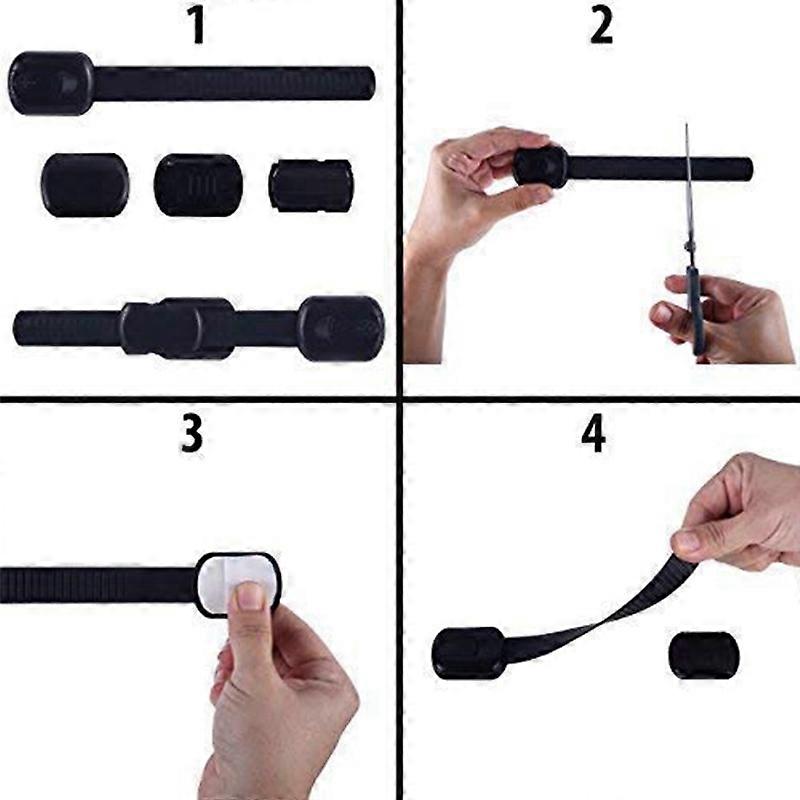 1

2

3

4