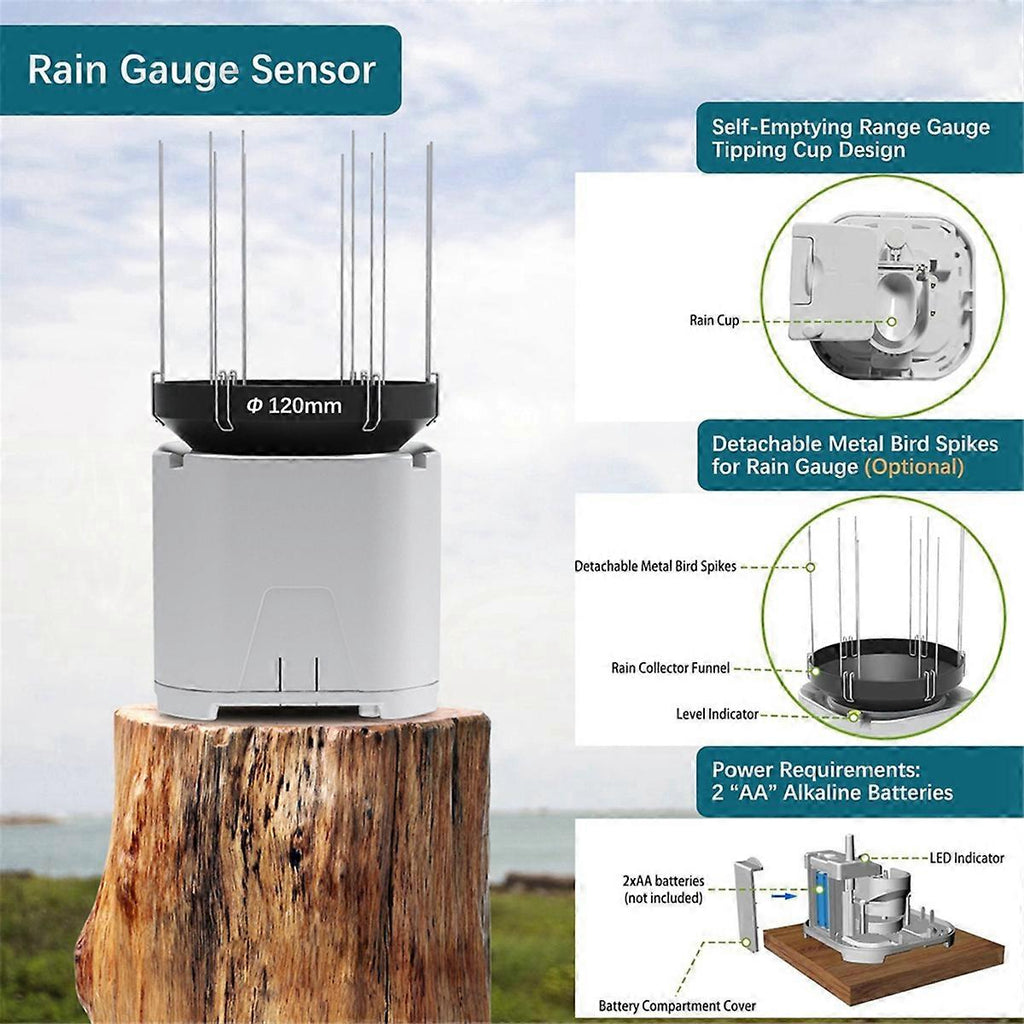 Rain Gauge Sensor

Φ 120mm

Self-Emptying Range Gauge Tipping Cup Design

Rain Cup

Detachable Metal Bird Spikes for Rain Gauge (Optional)

Detachable Metal Bird Spikes

Rain Collector Funnel

Level Indicator

Power Requirements: 2 "AA" Alkaline Batteries

LED Indicator

2xAA batteries (not included)

Battery Compartment Cover