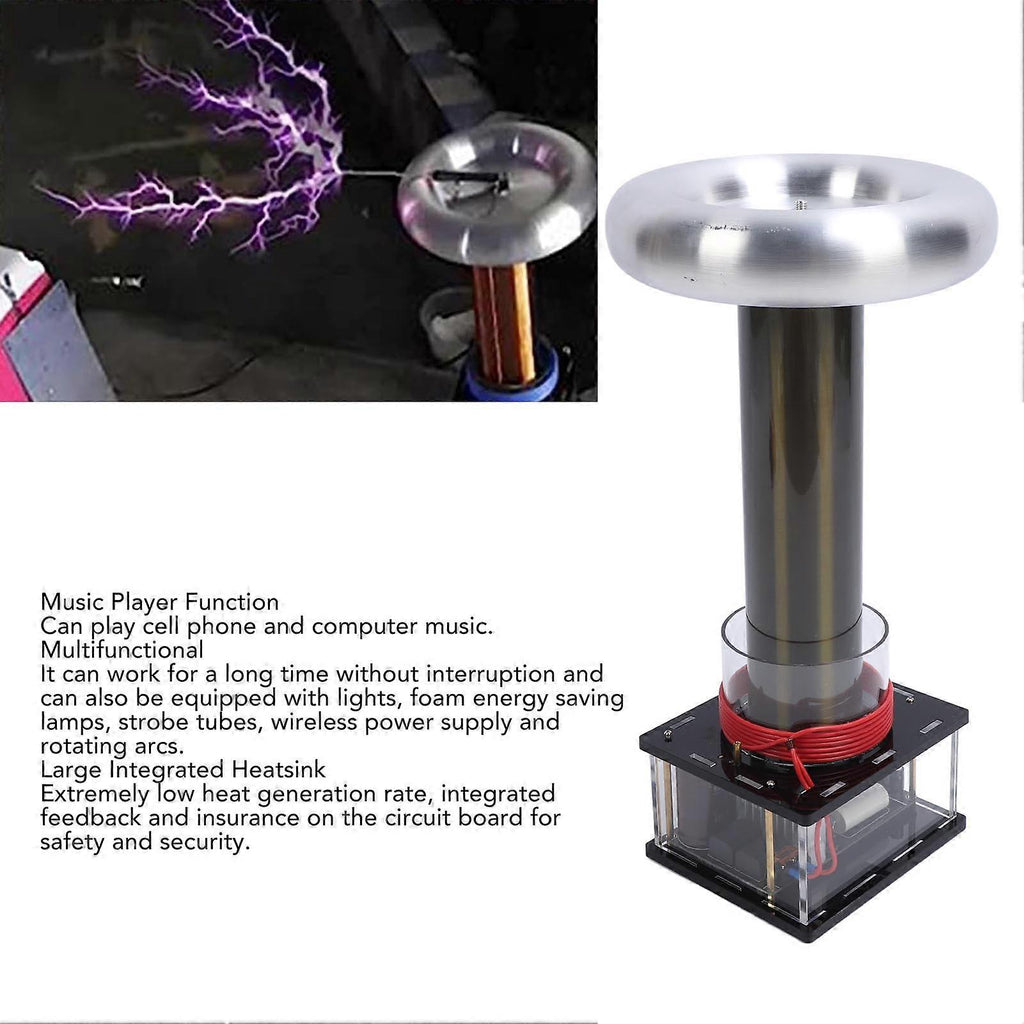 Music Player Function
Can play cell phone and computer music.
Multifunctional
It can work for a long time without interruption and can also be equipped with lights, foam energy saving lamps, strobe tubes, wireless power supply and rotating arcs.
Large Integrated Heatsink
Extremely low heat generation rate, integrated feedback and insurance on the circuit board for safety and security.