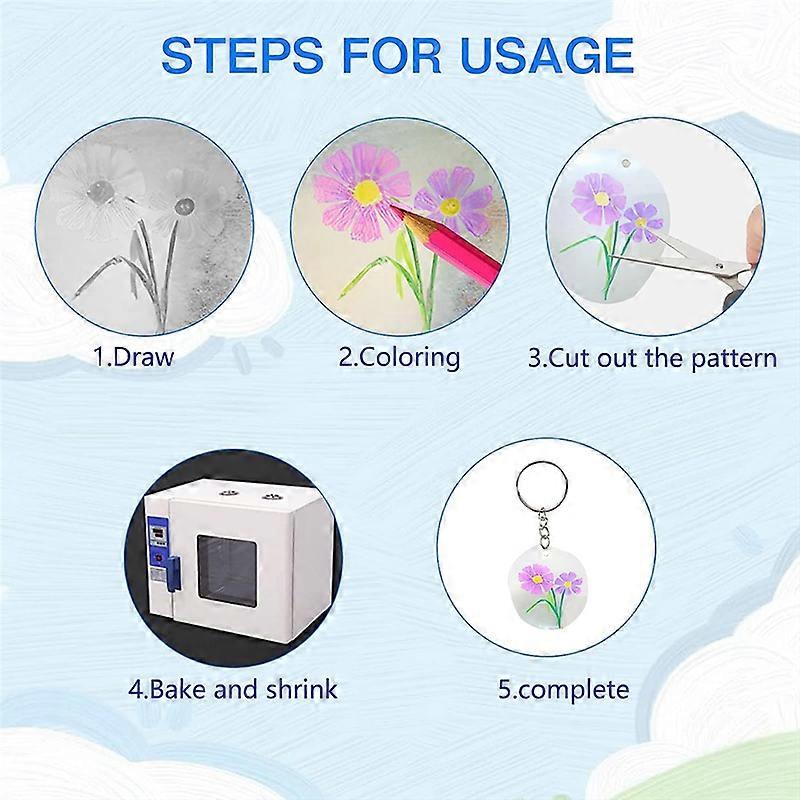 STEPS FOR USAGE

1.Draw

2.Coloring

3.Cut out the pattern

4.Bake and shrink

5.complete