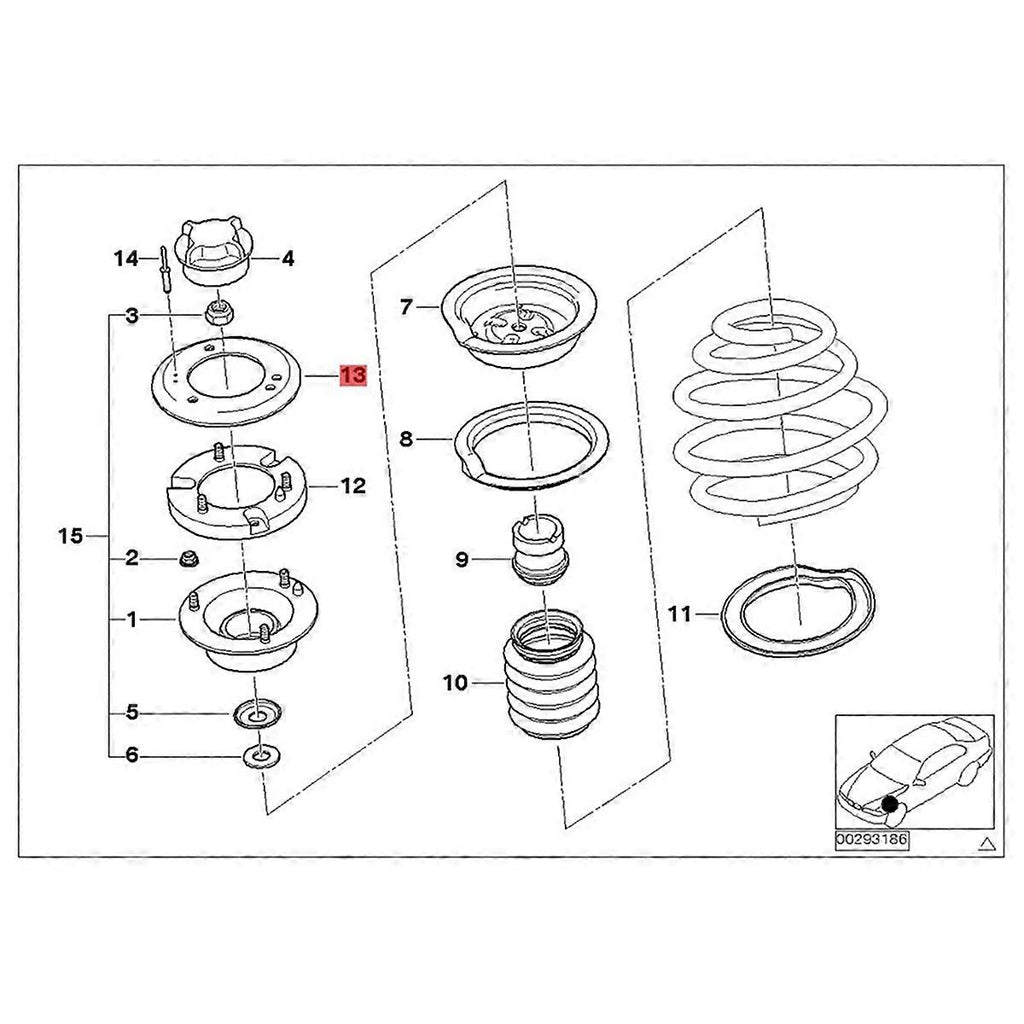 14
4
3
13
12
15
2
1
5
6
7
8
9
10
11
00293186