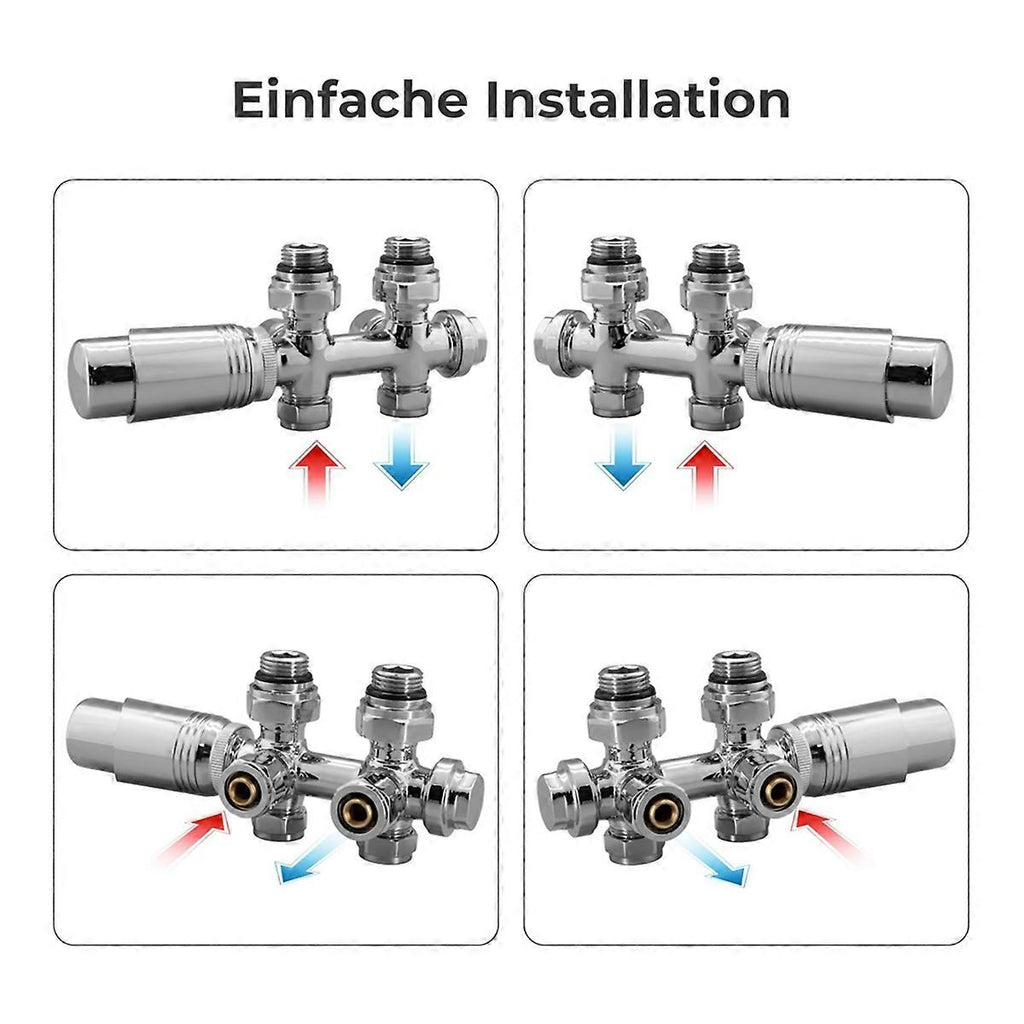 Einfache Installation