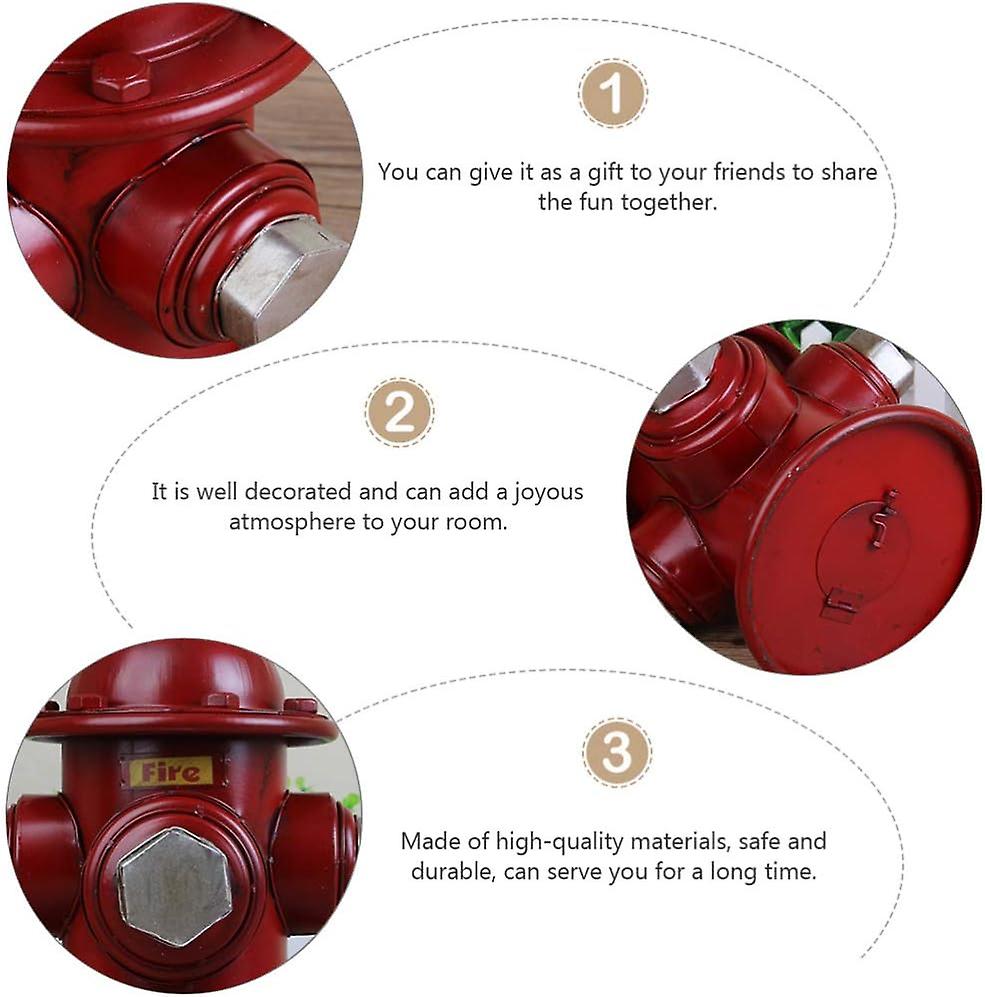 1

You can give it as a gift to your friends to share the fun together.

2

It is well decorated and can add a joyous atmosphere to your room.

Fire

3

Made of high-quality materials, safe and durable, can serve you for a long time.