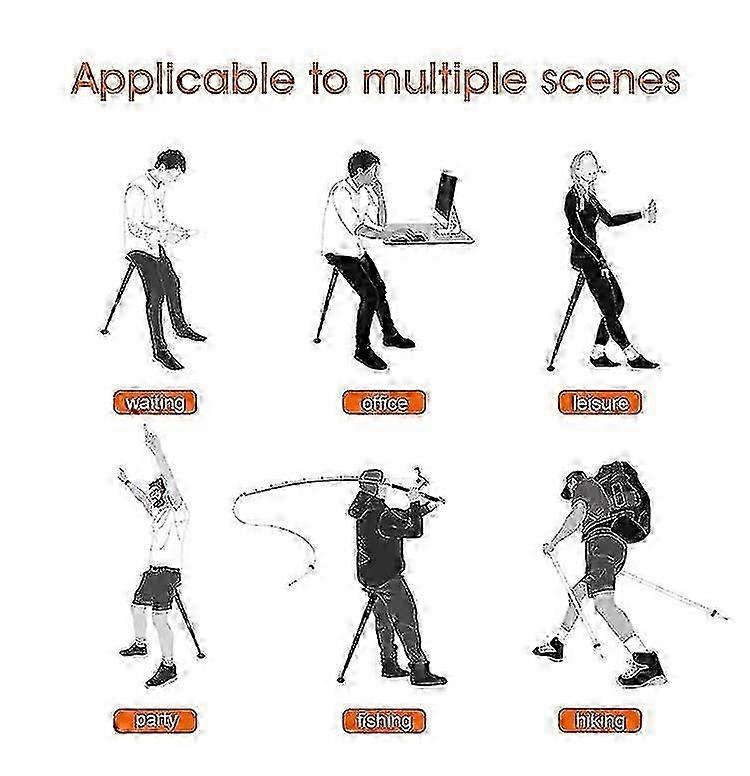 Applicable to multiple scenes

waiting

office

leisure

party

fishing

hiking