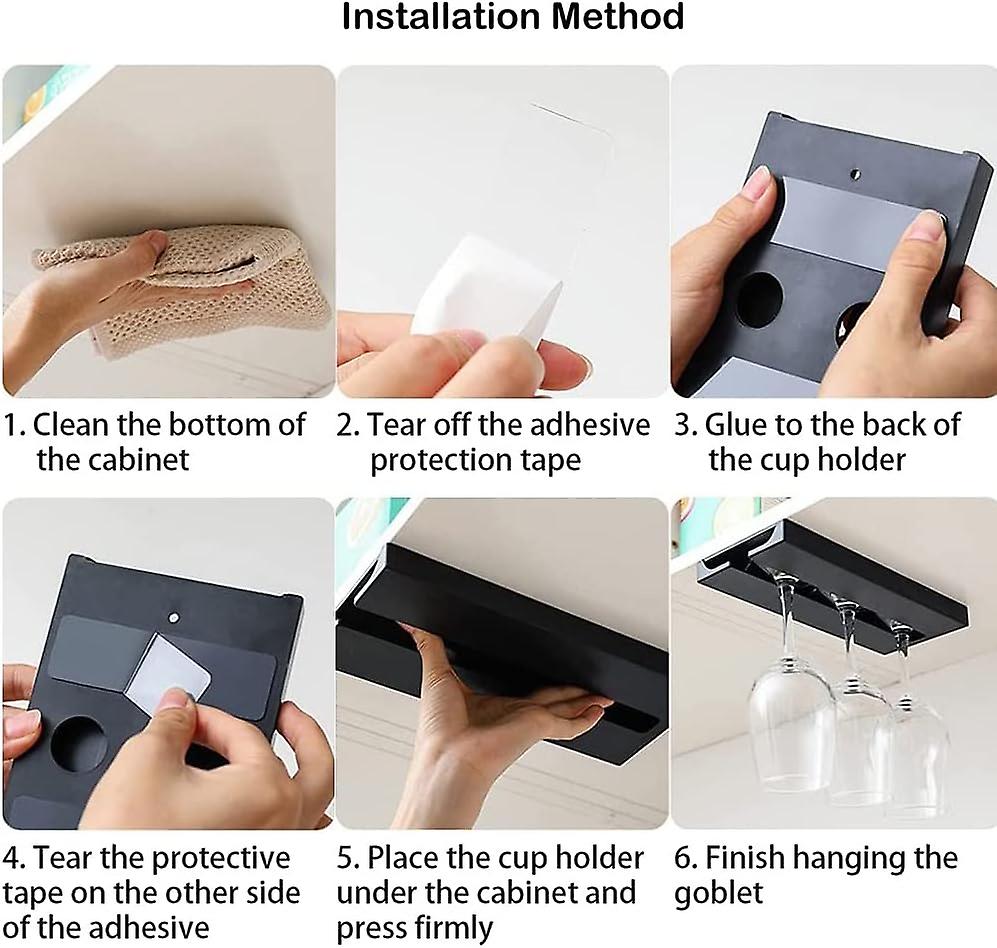 Installation Method

1. Clean the bottom of the cabinet

2. Tear off the adhesive protection tape

3. Glue to the back of the cup holder

4. Tear the protective tape on the other side of the adhesive

5. Place the cup holder under the cabinet and press firmly

6. Finish hanging the goblet