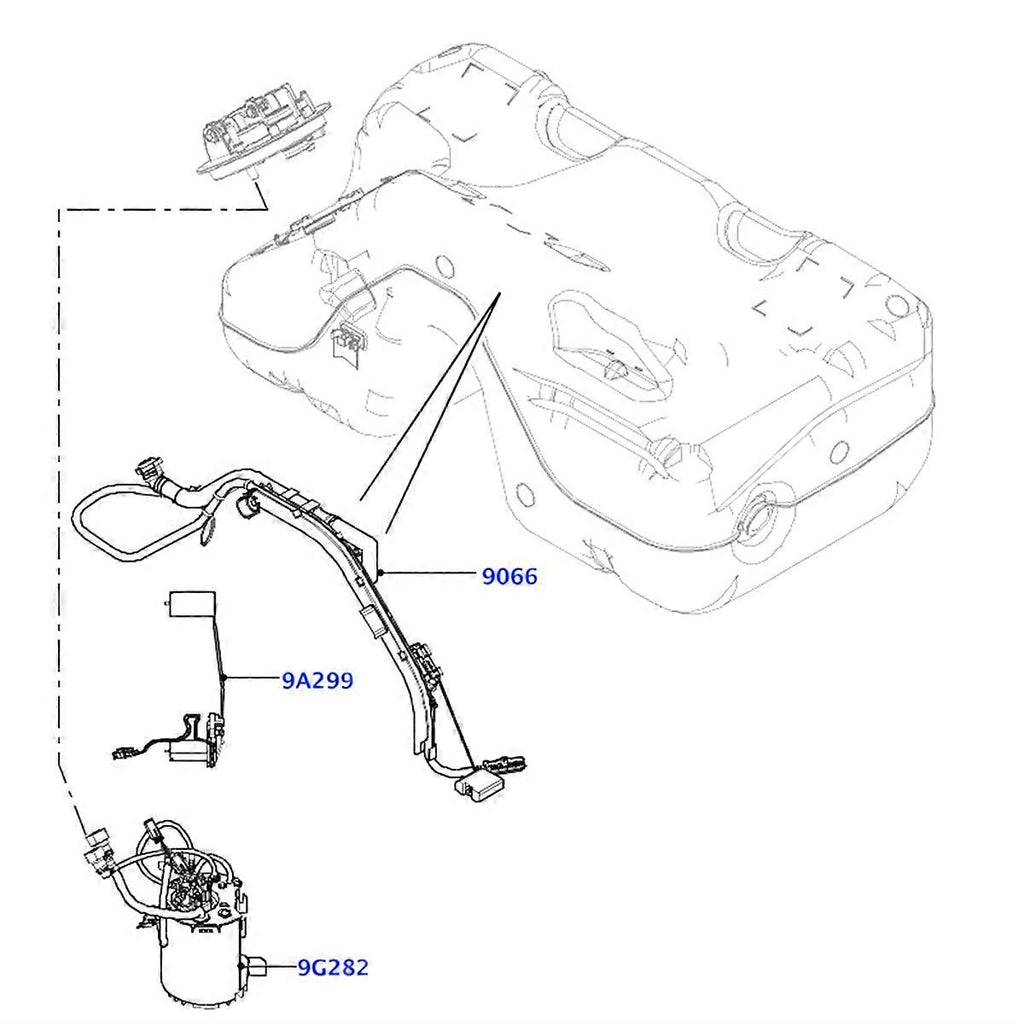 9066

9A299

9G282