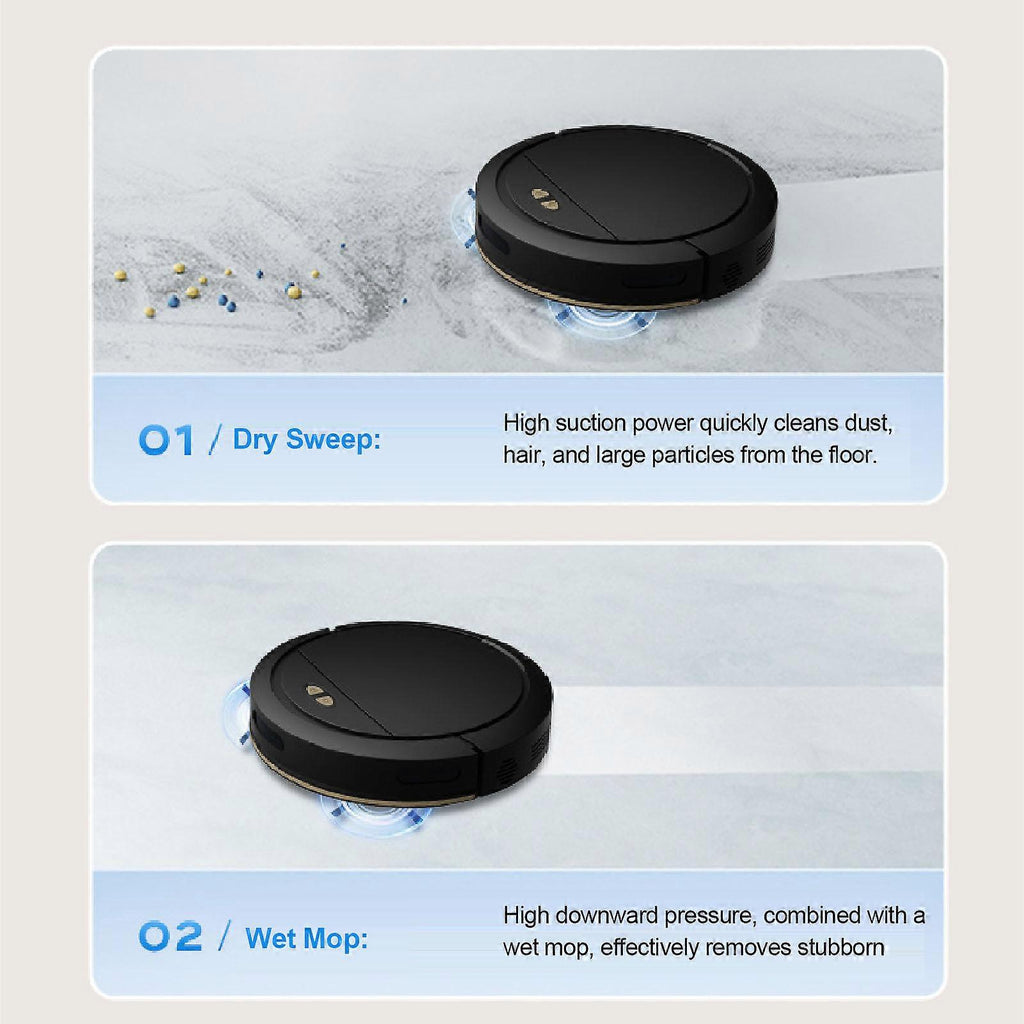 01 / Dry Sweep:

High suction power quickly cleans dust, hair, and large particles from the floor.

02 / Wet Mop:

High downward pressure, combined with a wet mop, effectively removes stubborn