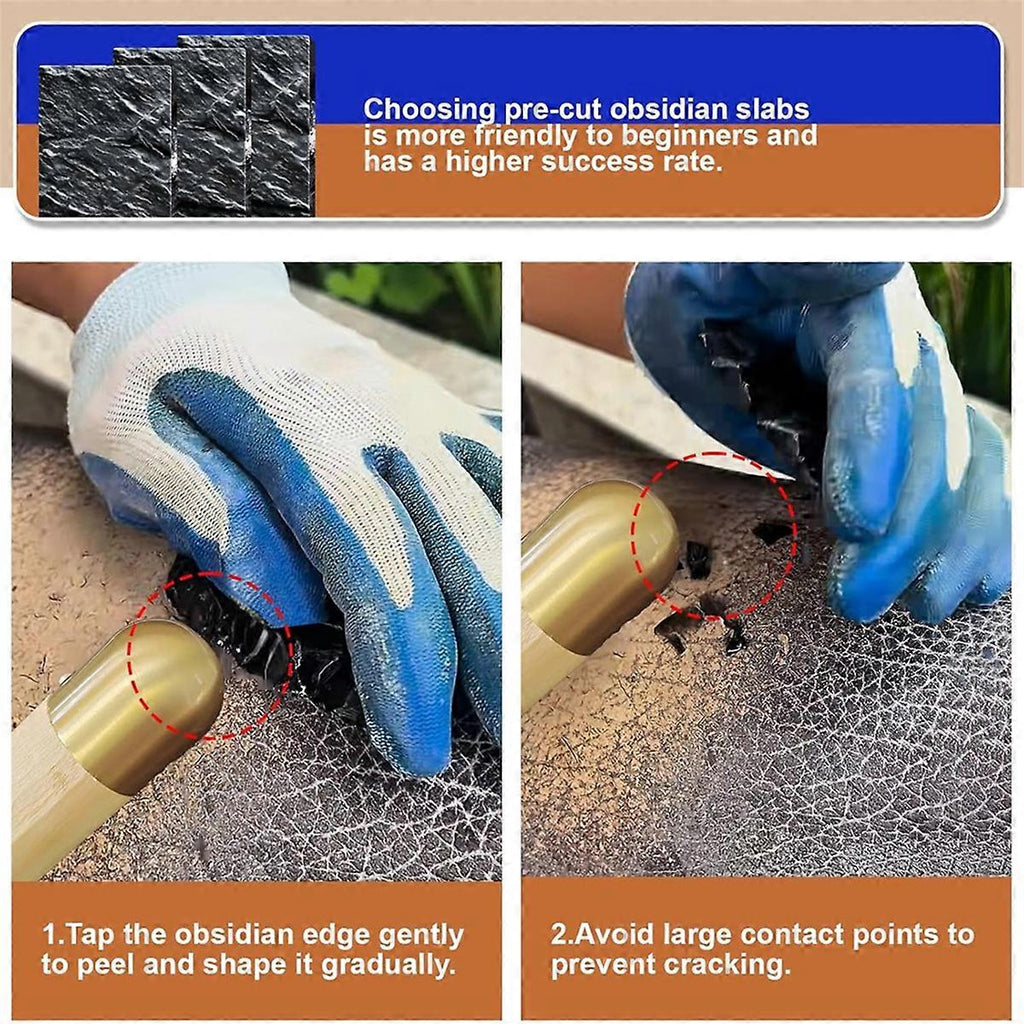 Choosing pre-cut obsidian slabs is more friendly to beginners and has a higher success rate.

1.Tap the obsidian edge gently to peel and shape it gradually.

2.Avoid large contact points to prevent cracking.