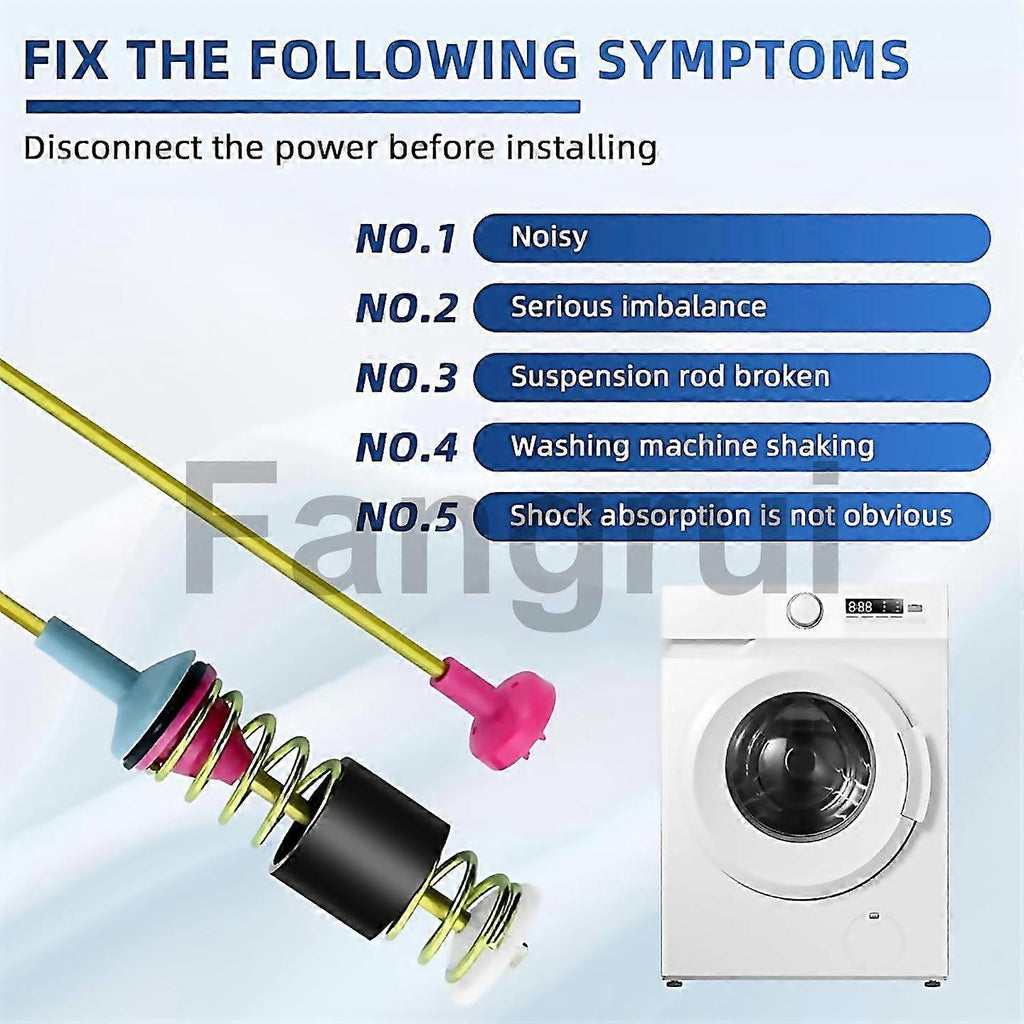 FIX THE FOLLOWING SYMPTOMS

Disconnect the power before installing

NO.1 Noisy

NO.2 Serious imbalance

NO.3 Suspension rod broken

NO.4 Washing machine shaking

NO.5 Shock absorption is not obvious

Fangrui

8:88