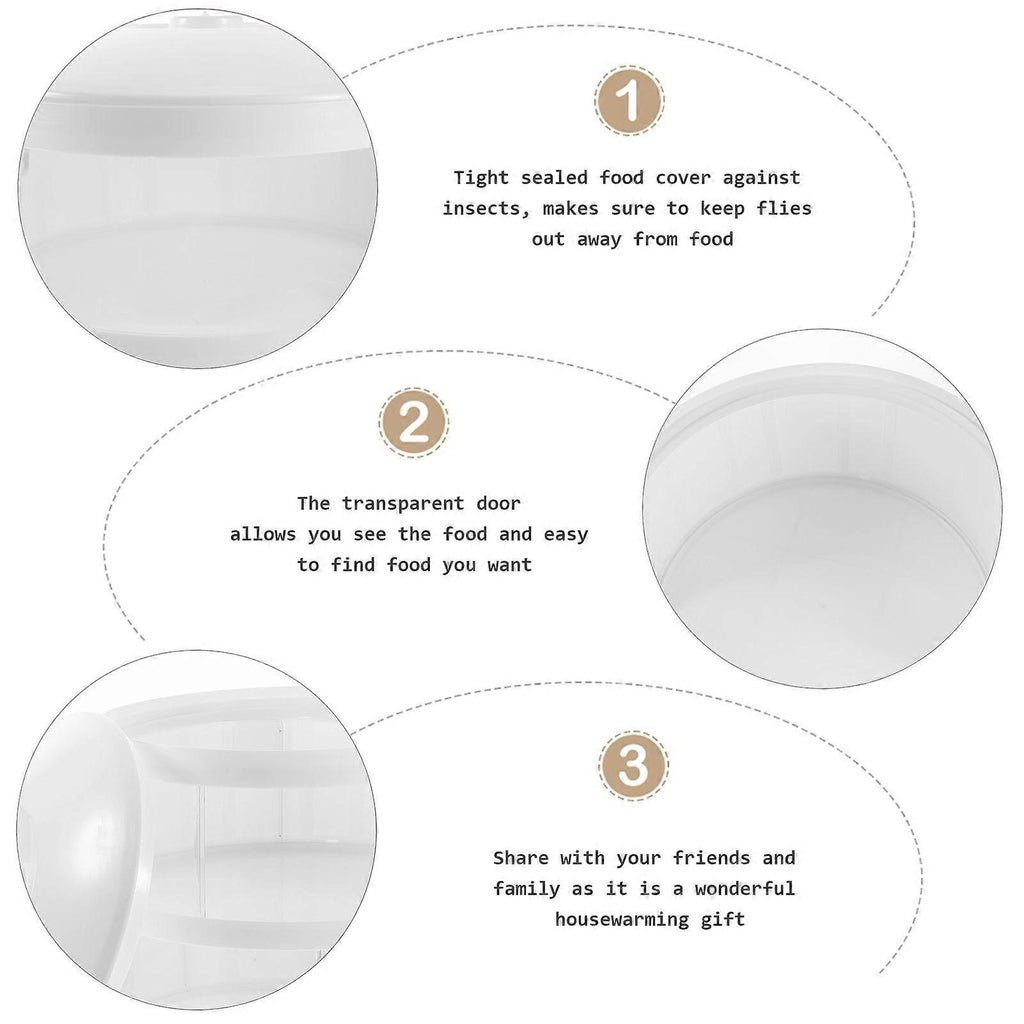 1

Tight sealed food cover against insects, makes sure to keep flies out away from food

2

The transparent door allows you see the food and easy to find food you want

3

Share with your friends and family as it is a wonderful housewarming gift