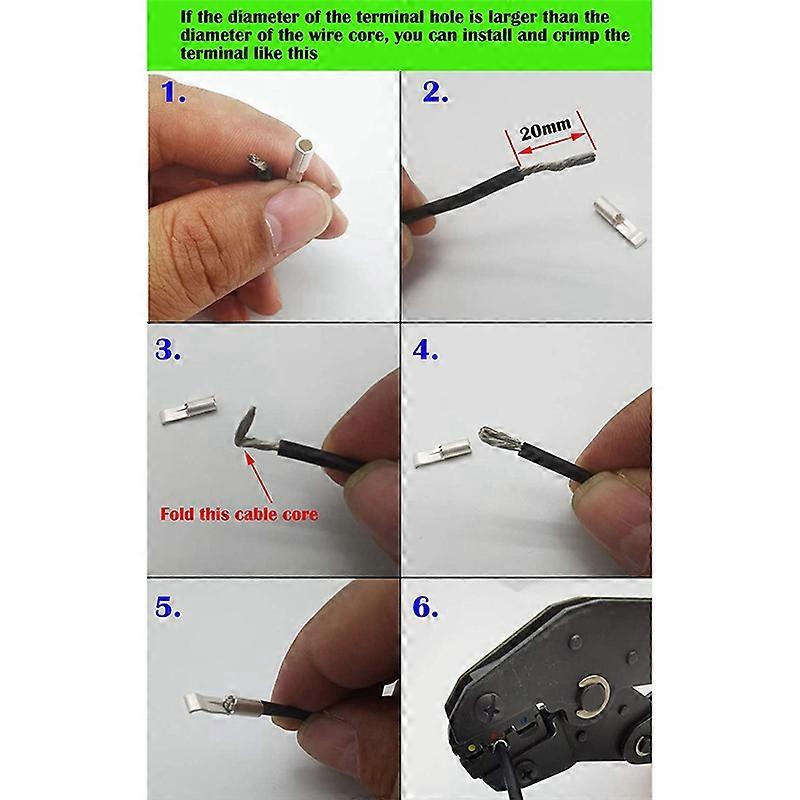 If the diameter of the terminal hole is larger than the diameter of the wire core, you can install and crimp the terminal like this

1.

2.

20mm

3.

Fold this cable core

4.

5.

6.