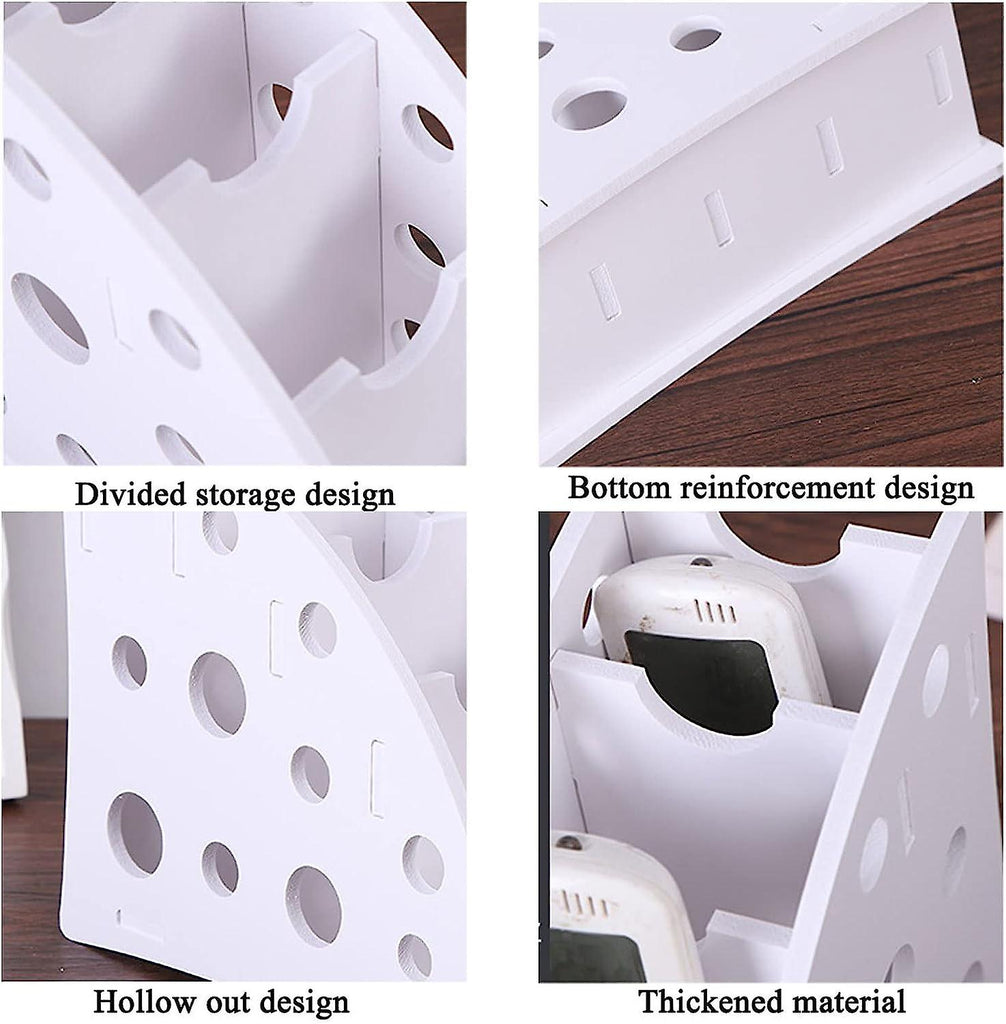 Divided storage design

Bottom reinforcement design

Hollow out design

Thickened material