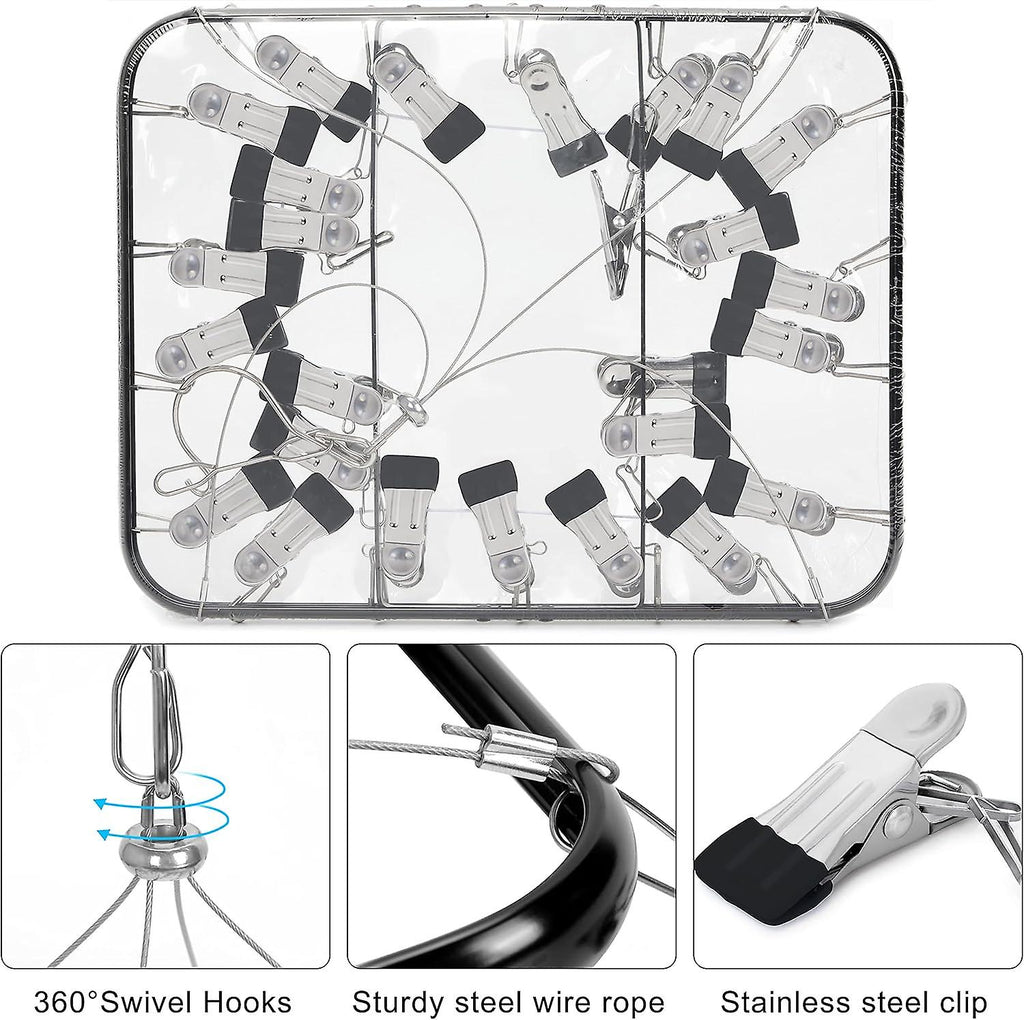 360°Swivel Hooks

Sturdy steel wire rope

Stainless steel clip