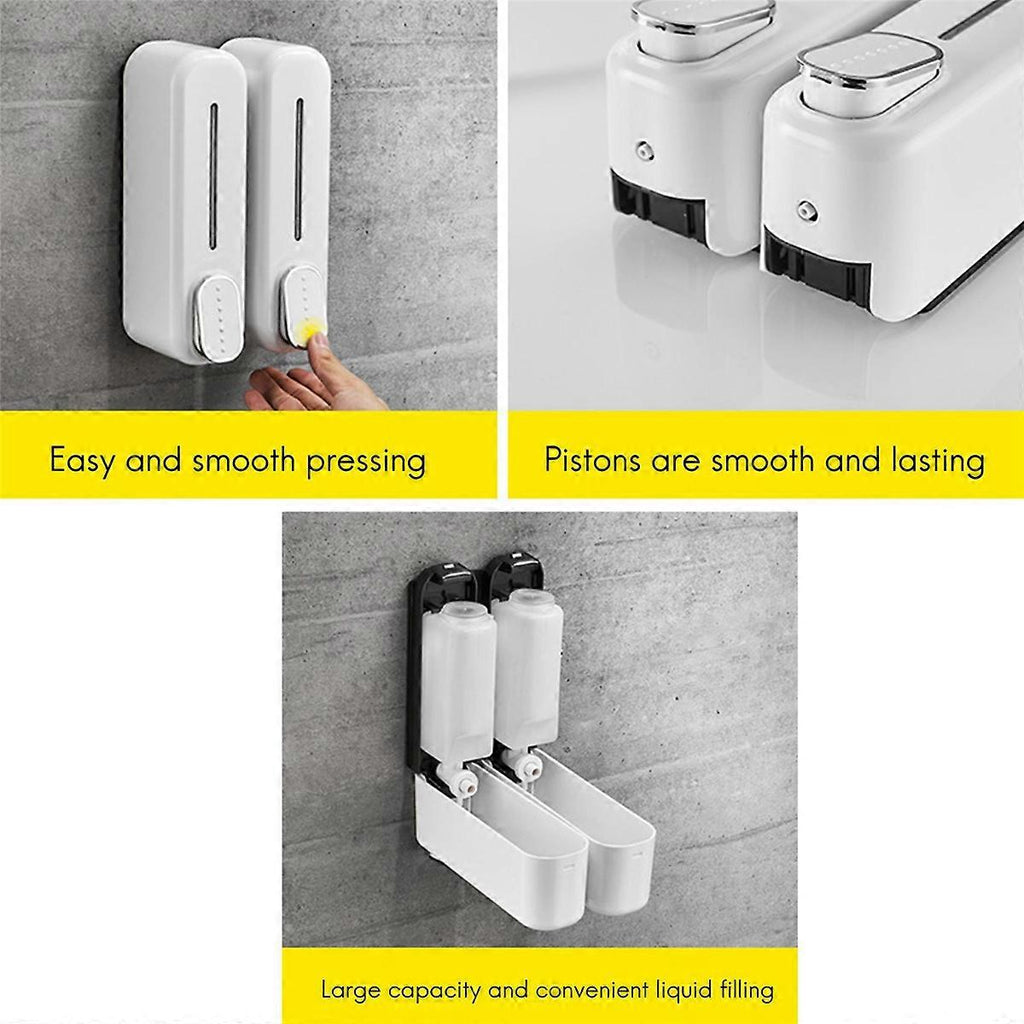 Easy and smooth pressing

Pistons are smooth and lasting

Large capacity and convenient liquid filling