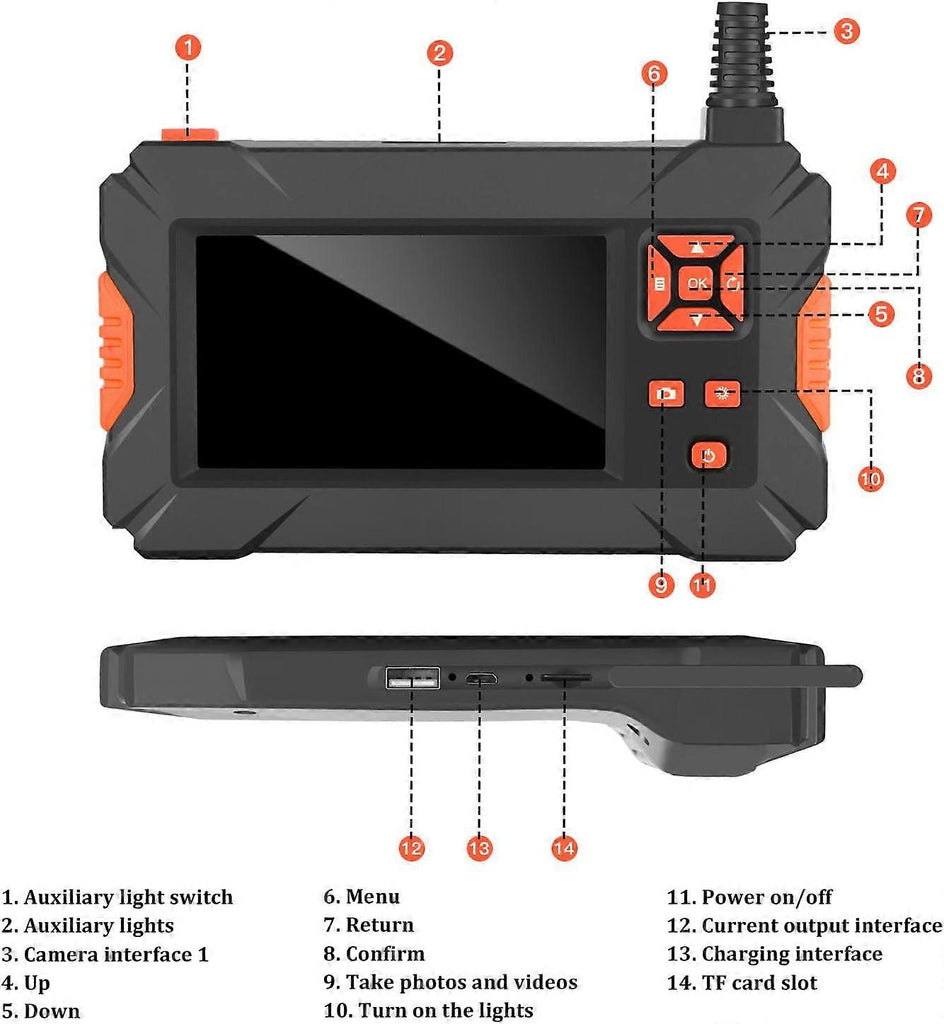 1
2
3
6
4
7
OK
5
8
10
9
11
12
13
14

1. Auxiliary light switch
2. Auxiliary lights
3. Camera interface 1
4. Up
5. Down

6. Menu
7. Return
8. Confirm
9. Take photos and videos
10. Turn on the lights

11. Power on/off
12. Current output interface
13. Charging interface
14. TF card slot