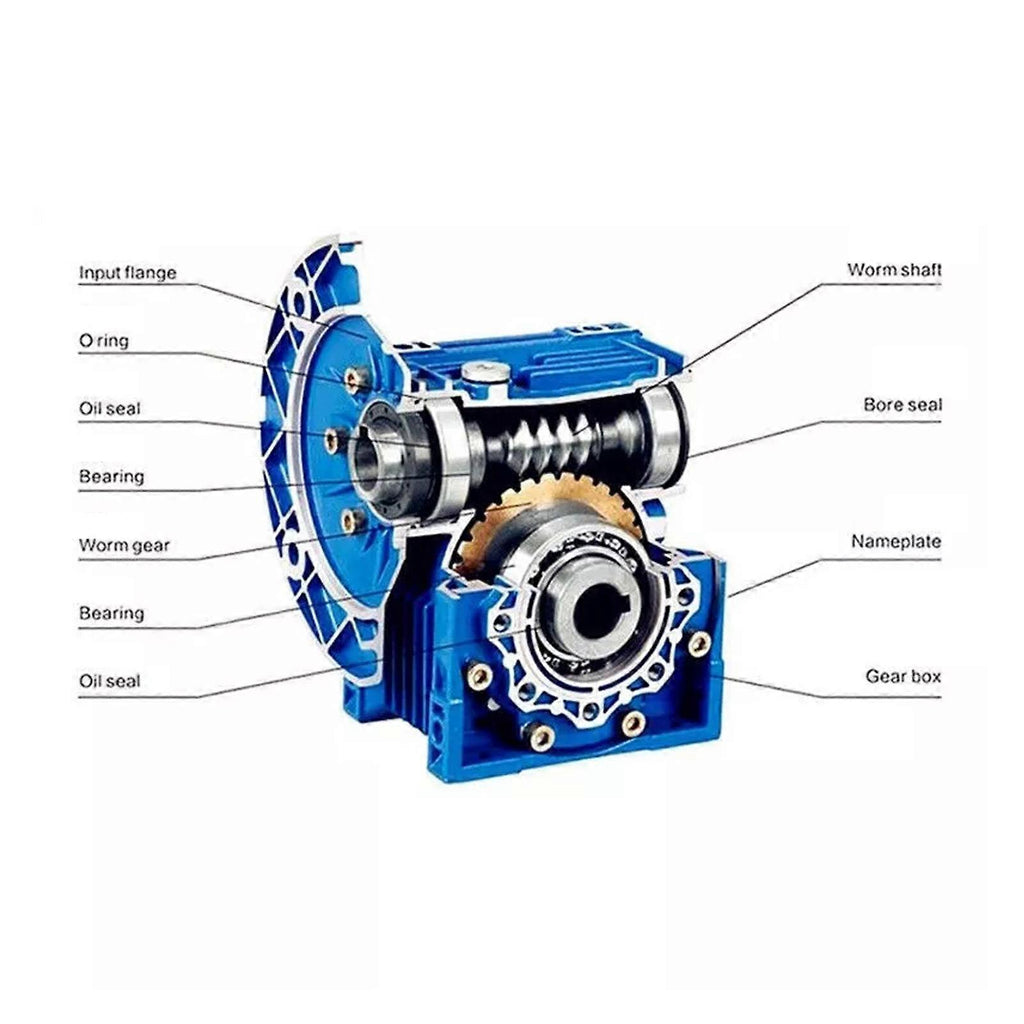 Input flange
O ring
Oil seal
Bearing
Worm gear
Bearing
Oil seal

Worm shaft
Bore seal
Nameplate
Gear box