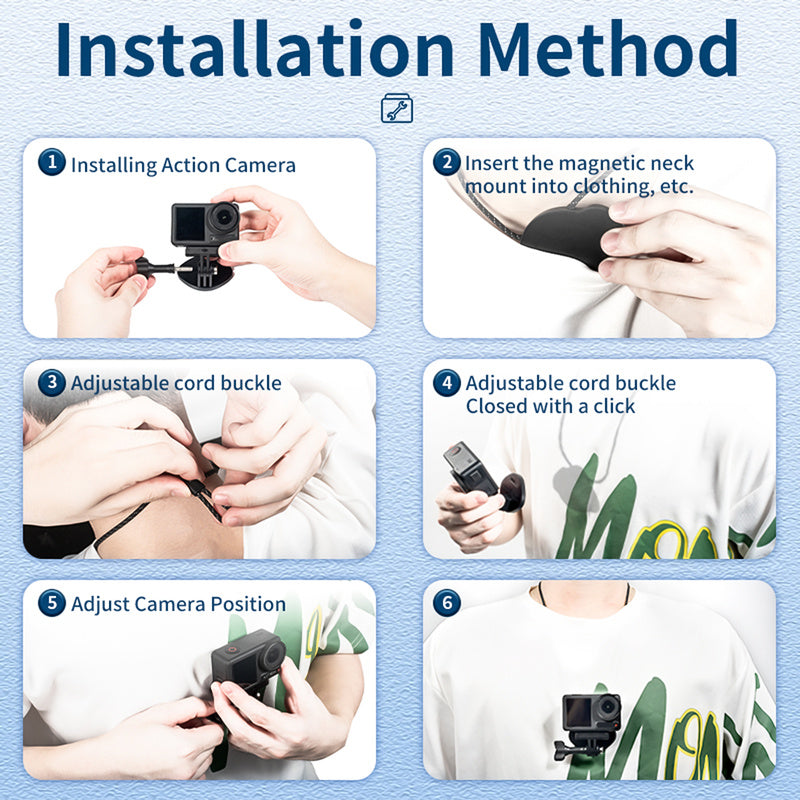 Installation Method

1 Installing Action Camera

2 Insert the magnetic neck mount into clothing, etc.

3 Adjustable cord buckle

4 Adjustable cord buckle Closed with a click

5 Adjust Camera Position

6