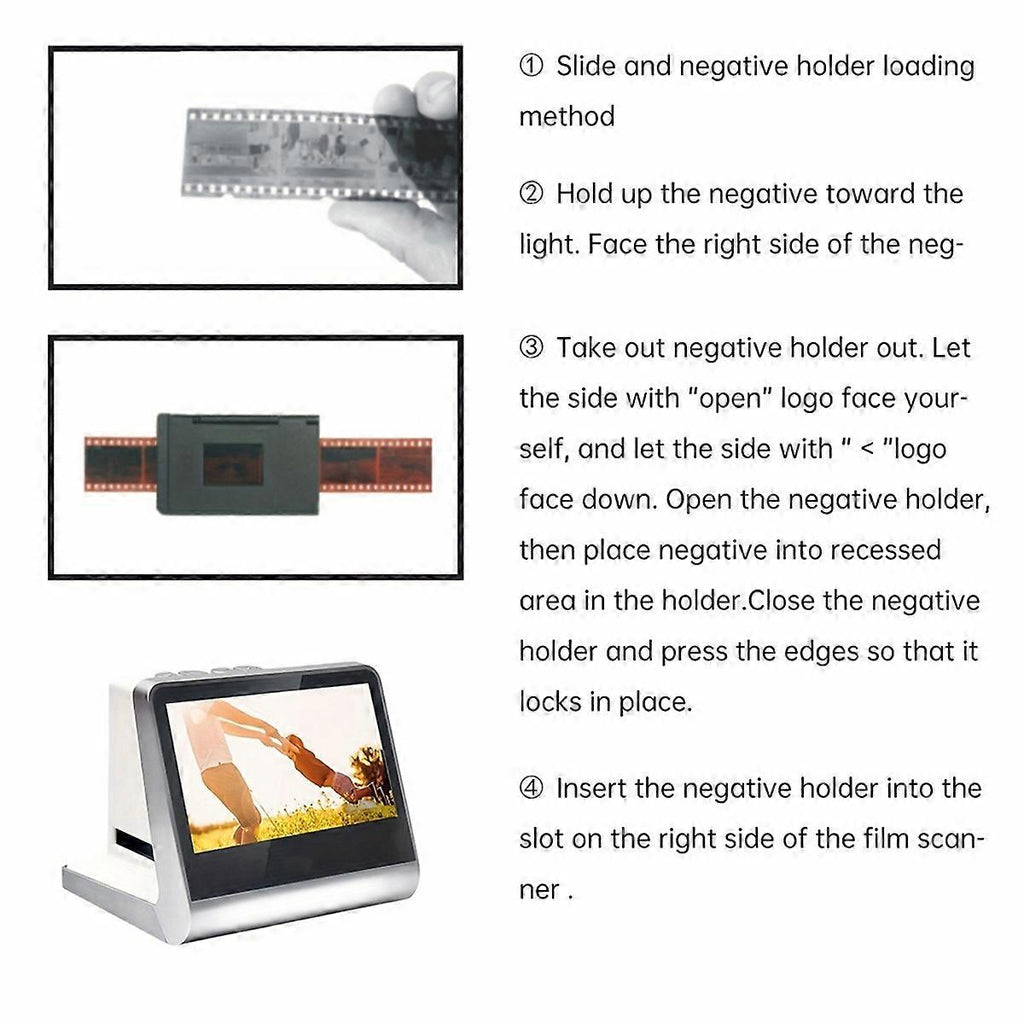 ① Slide and negative holder loading method

② Hold up the negative toward the light. Face the right side of the neg-

③ Take out negative holder out. Let the side with "open" logo face yourself, and let the side with " < "logo face down. Open the negative holder, then place negative into recessed area in the holder.Close the negative holder and press the edges so that it locks in place.

④ Insert the negative holder into the slot on the right side of the film scanner .