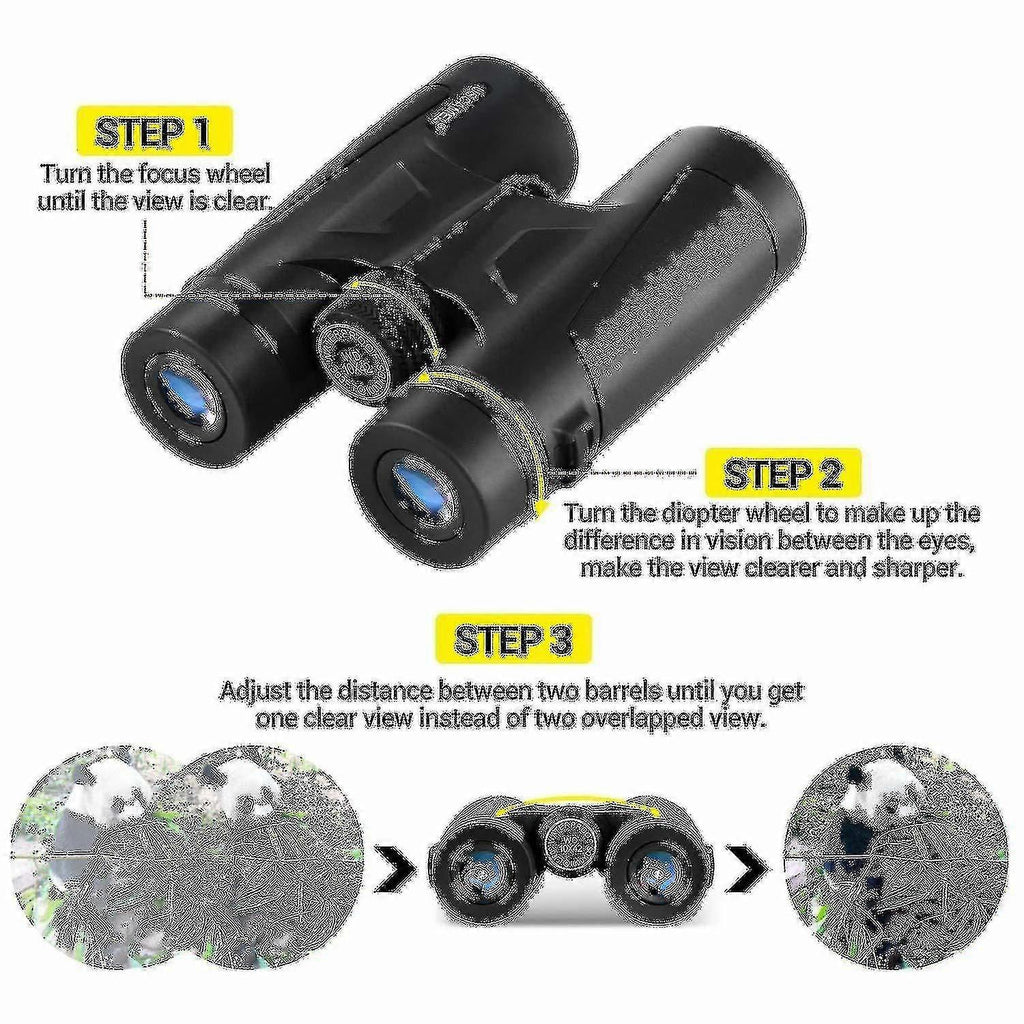 STEP 1
Turn the focus wheel until the view is clear.

STEP 2
Turn the diopter wheel to make up the difference in vision between the eyes, make the view clearer and sharper.

STEP 3
Adjust the distance between two barrels until you get one clear view instead of two overlapped view.