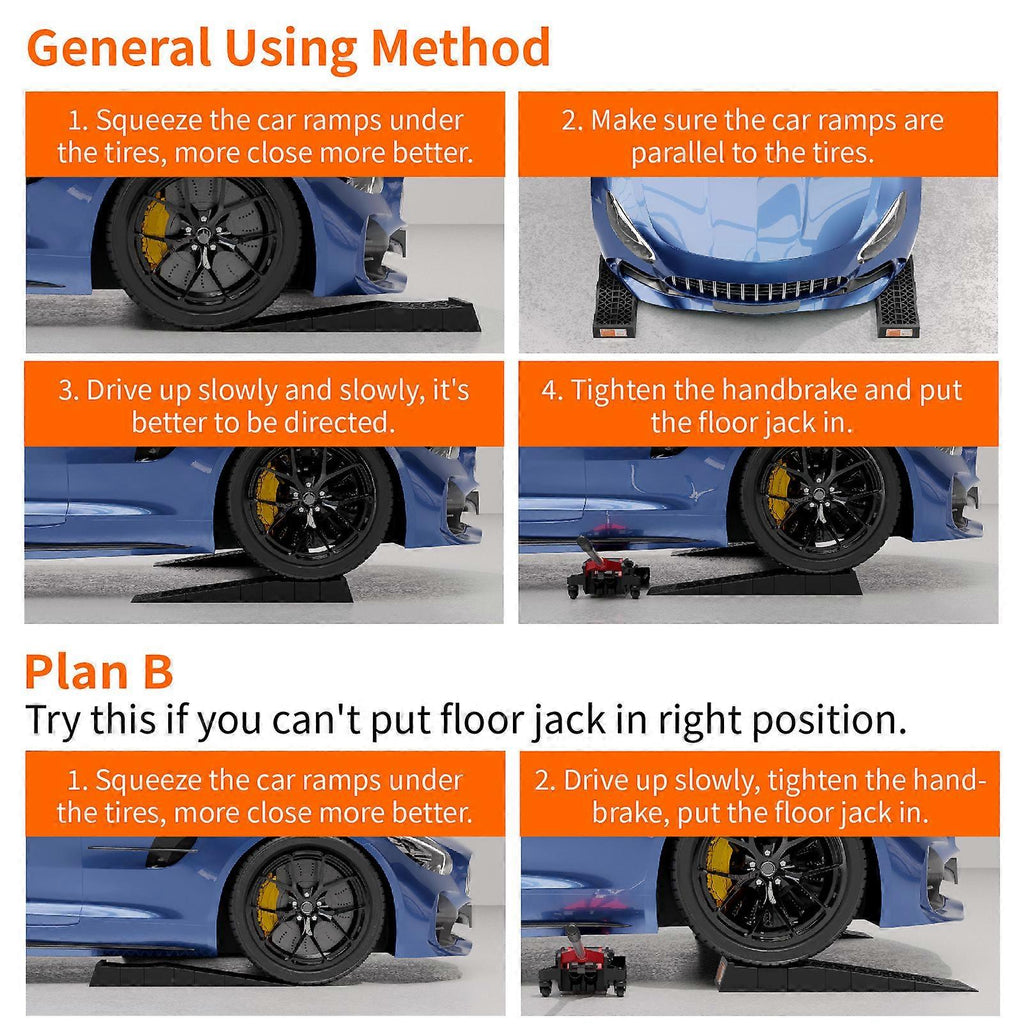 General Using Method

1. Squeeze the car ramps under the tires, more close more better.

2. Make sure the car ramps are parallel to the tires.

3. Drive up slowly and slowly, it's better to be directed.

4. Tighten the handbrake and put the floor jack in.

Plan B

Try this if you can't put floor jack in right position.

1. Squeeze the car ramps under the tires, more close more better.

2. Drive up slowly, tighten the handbrake, put the floor jack in.