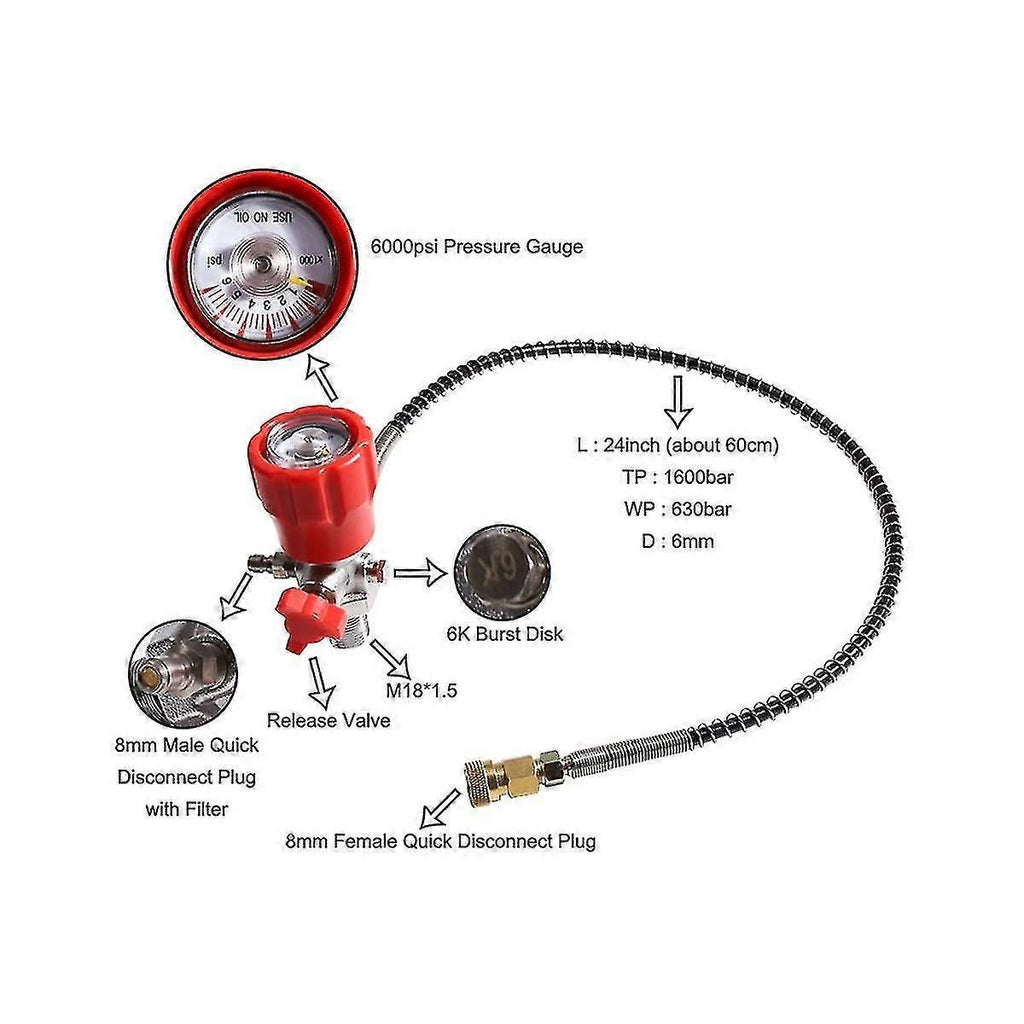 USE NO OIL
psi
x1000
6 5 4 3 2 1

6000psi Pressure Gauge

L : 24inch (about 60cm)
TP : 1600bar
WP : 630bar
D : 6mm

6K

6K Burst Disk

M18*1.5

Release Valve

8mm Male Quick Disconnect Plug with Filter

8mm Female Quick Disconnect Plug