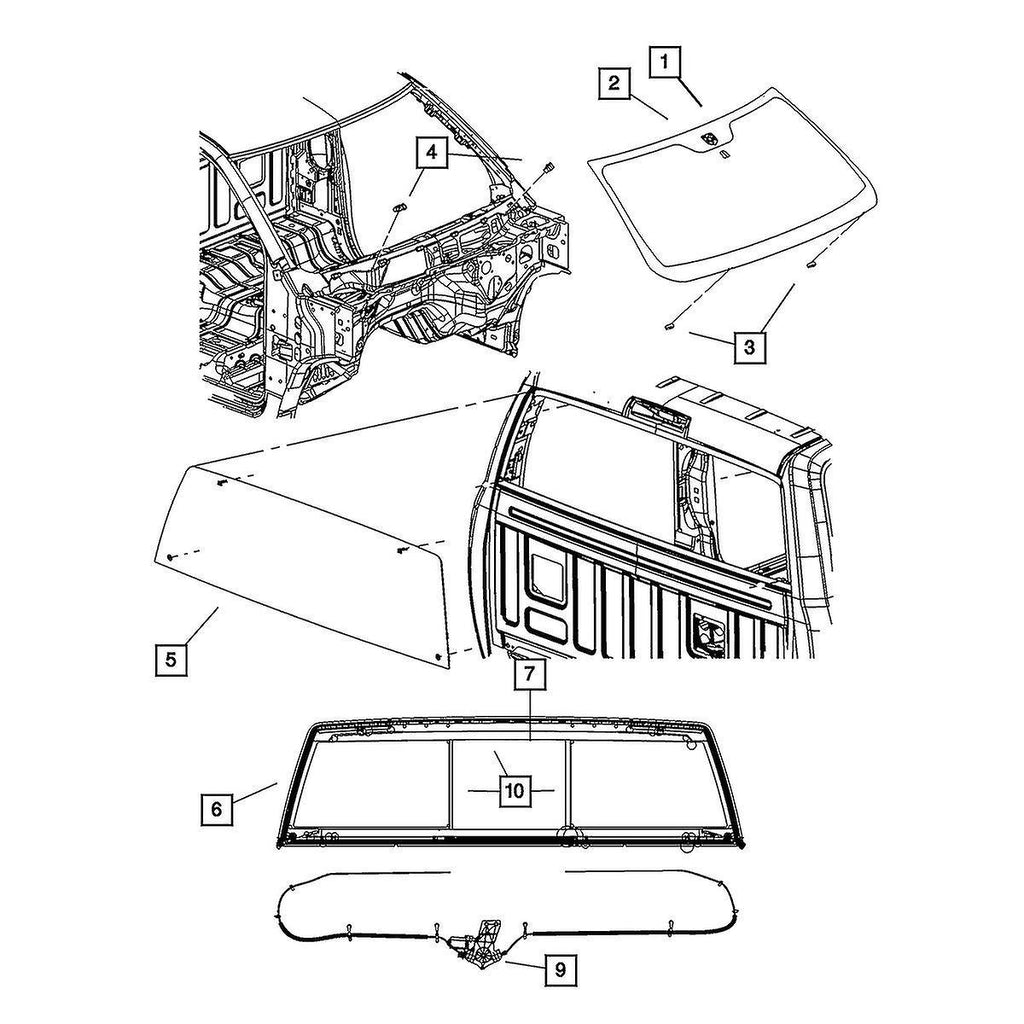 1
2
4
3
5
7
6
10
9