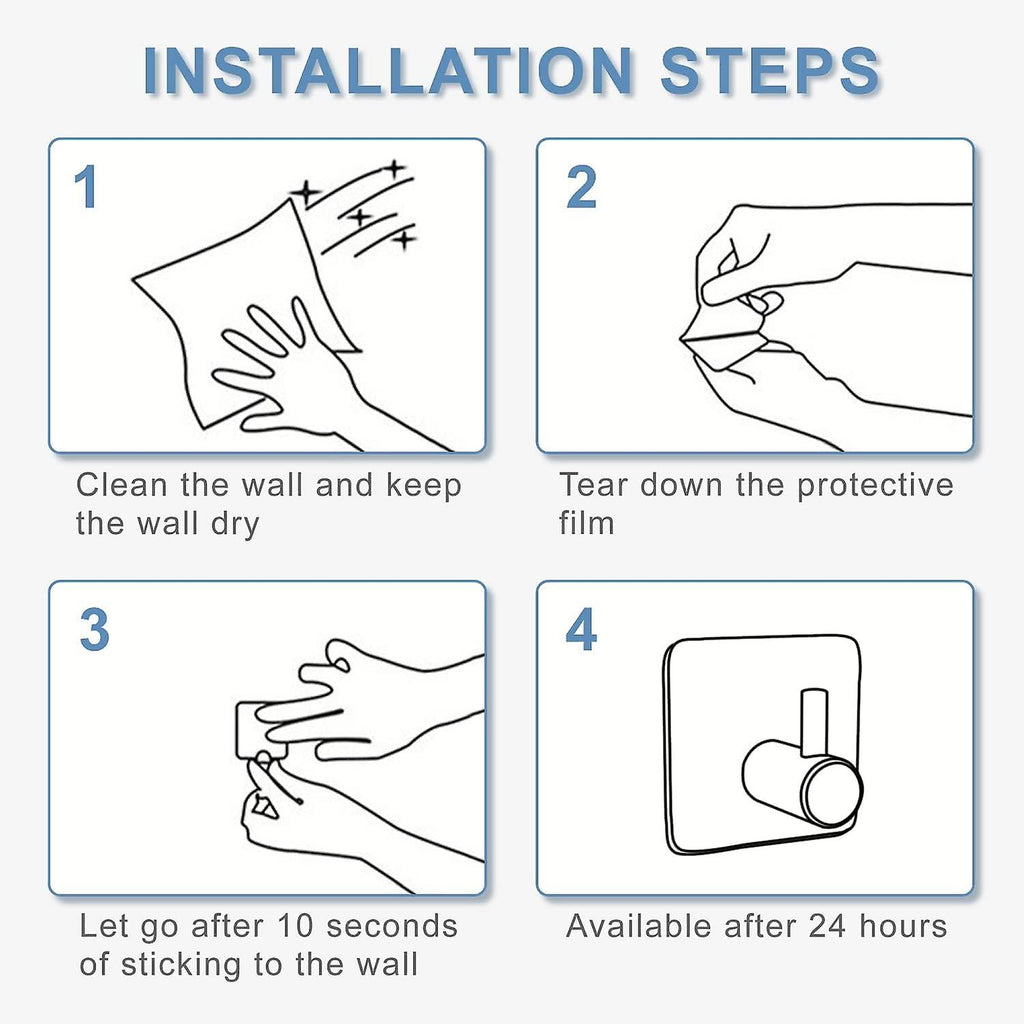 INSTALLATION STEPS

1

Clean the wall and keep the wall dry

2

Tear down the protective film

3

Let go after 10 seconds of sticking to the wall

4

Available after 24 hours