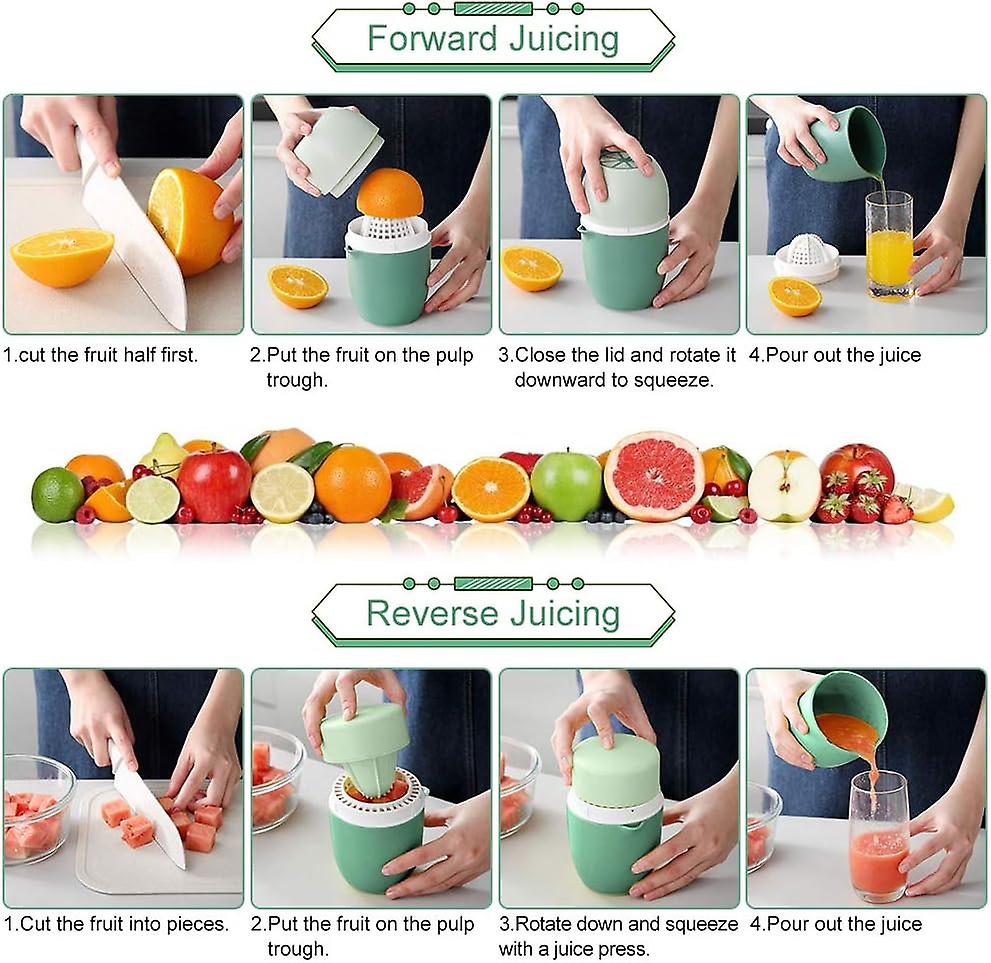 Forward Juicing

1.cut the fruit half first.

2.Put the fruit on the pulp trough.

3.Close the lid and rotate it downward to squeeze.

4.Pour out the juice

Reverse Juicing

1.Cut the fruit into pieces.

2.Put the fruit on the pulp trough.

3.Rotate down and squeeze with a juice press.

4.Pour out the juice