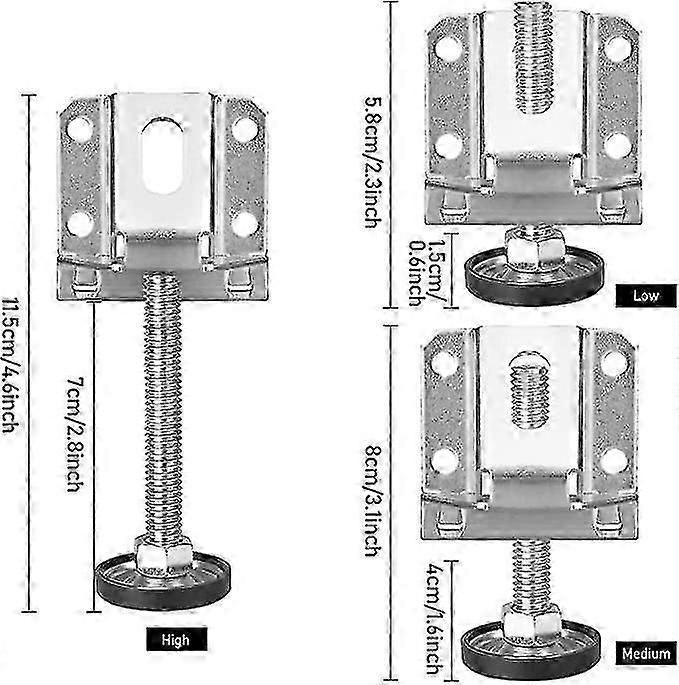 11.5cm/4.6inch

7cm/2.8inch

High

5.8cm/2.3inch

1.5cm/0.6inch

Low

8cm/3.1inch

4cm/1.6inch

Medium