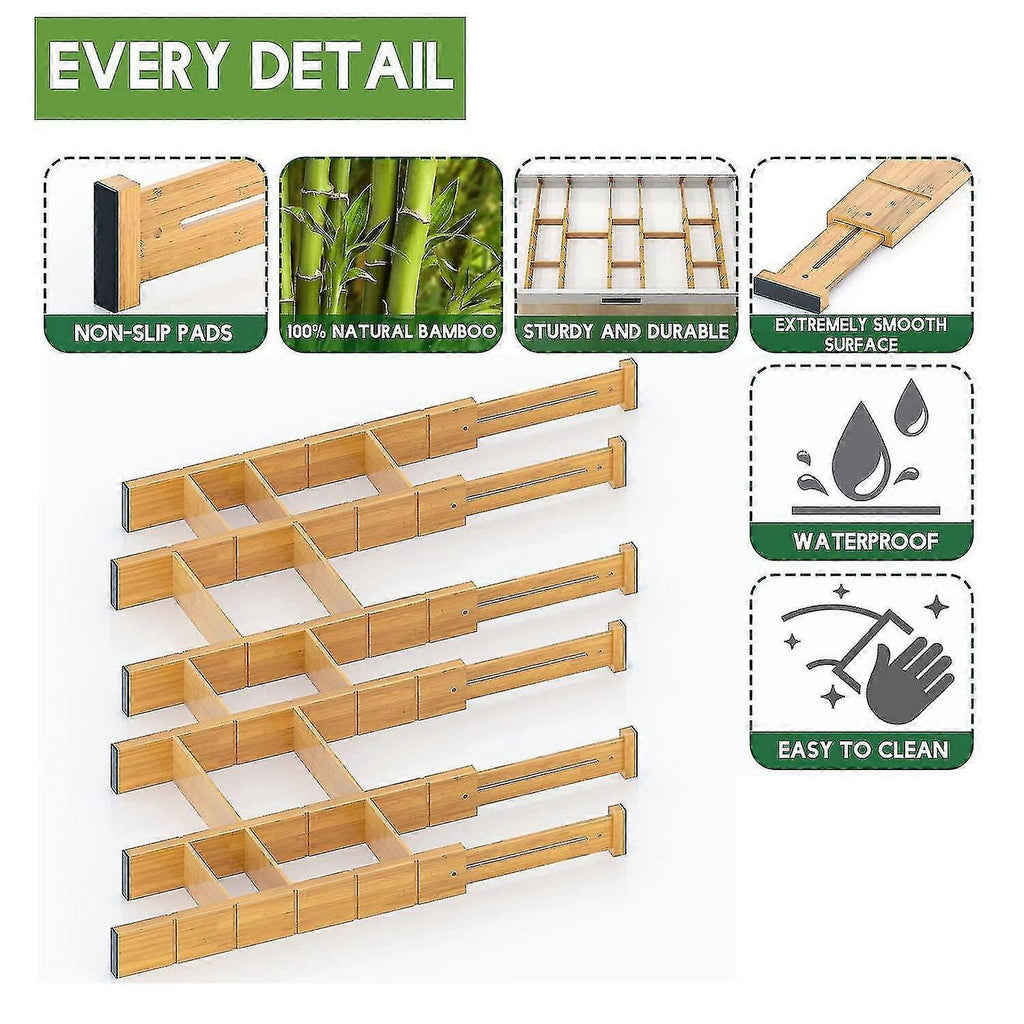 EVERY DETAIL

NON-SLIP PADS

100% NATURAL BAMBOO

STURDY AND DURABLE

EXTREMELY SMOOTH SURFACE

WATERPROOF

EASY TO CLEAN