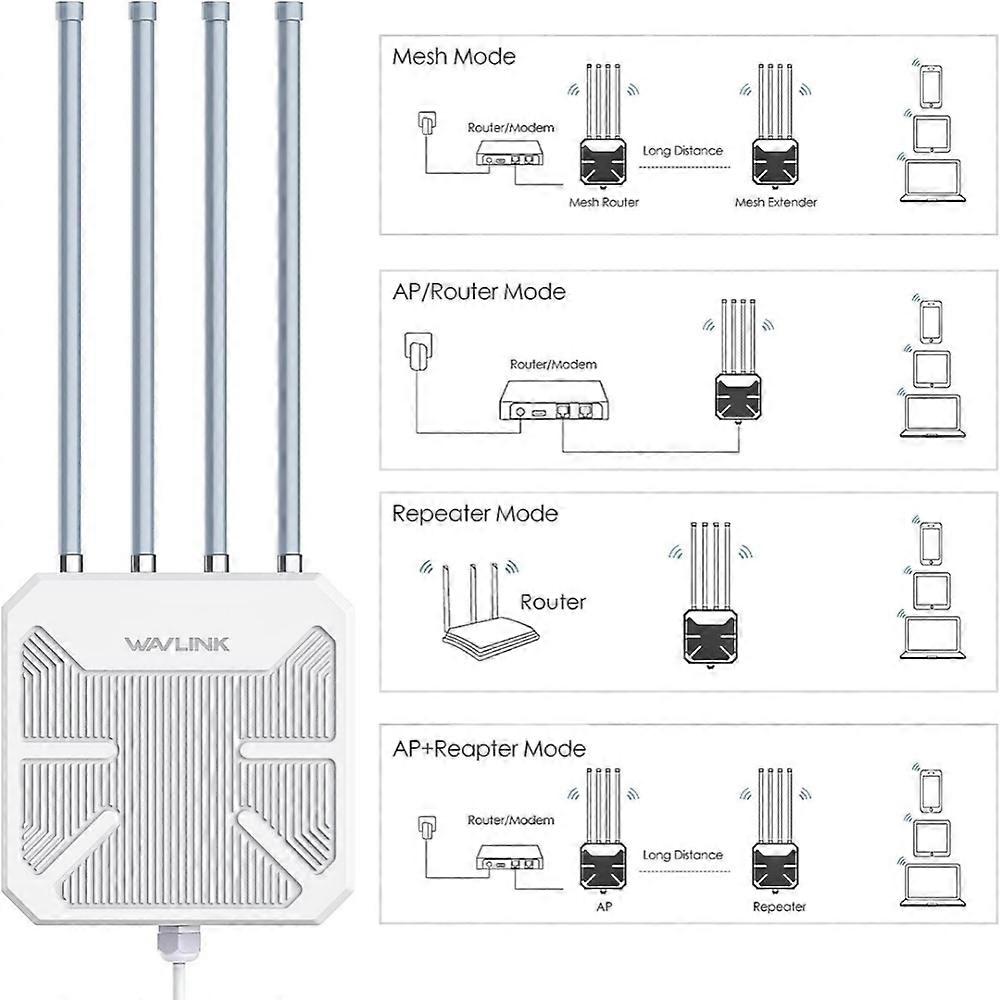 WAVLINK

Mesh Mode

Router/Modem

Long Distance

Mesh Router

Mesh Extender

AP/Router Mode

Router/Modem

Repeater Mode

Router

AP+Reapter Mode

Router/Modem

Long Distance

AP

Repeater