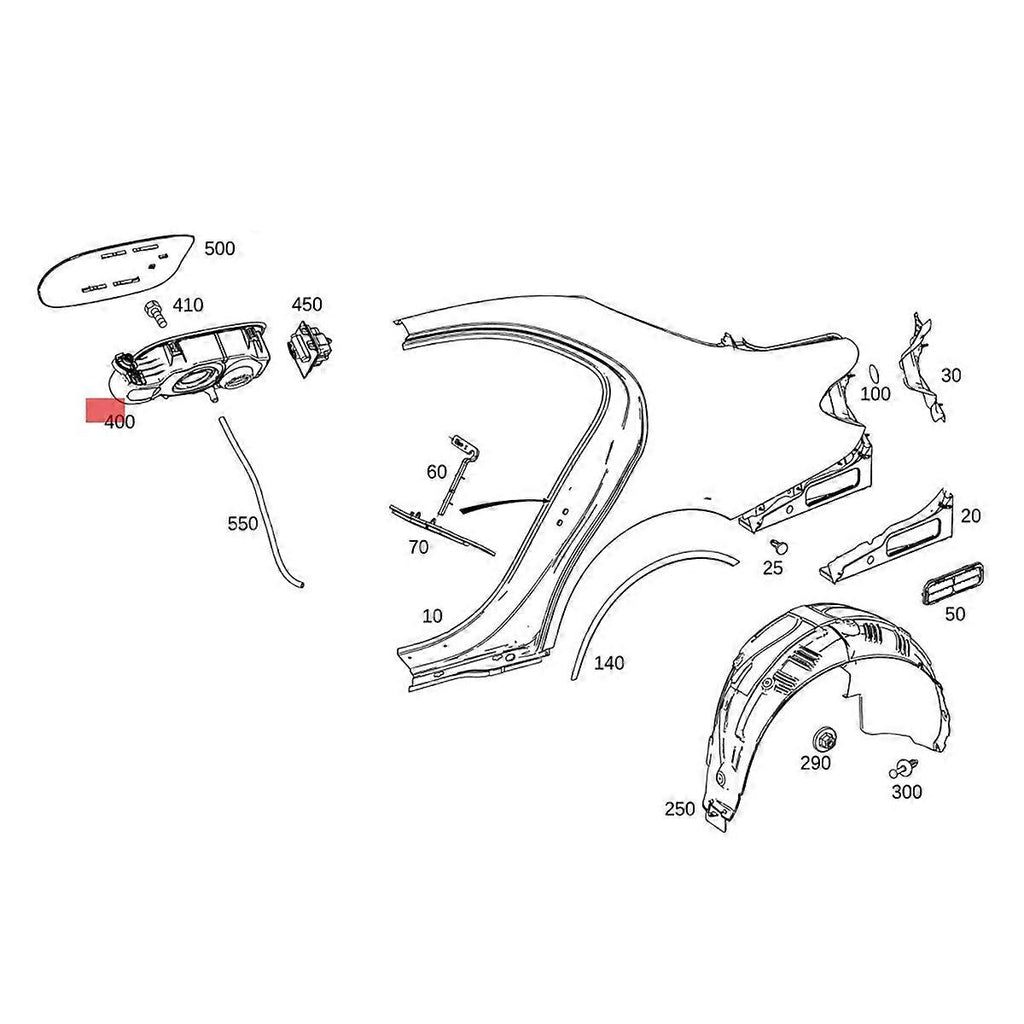 500
410
450
400
550
60
70
10
140
100
30
20
25
50
290
300
250