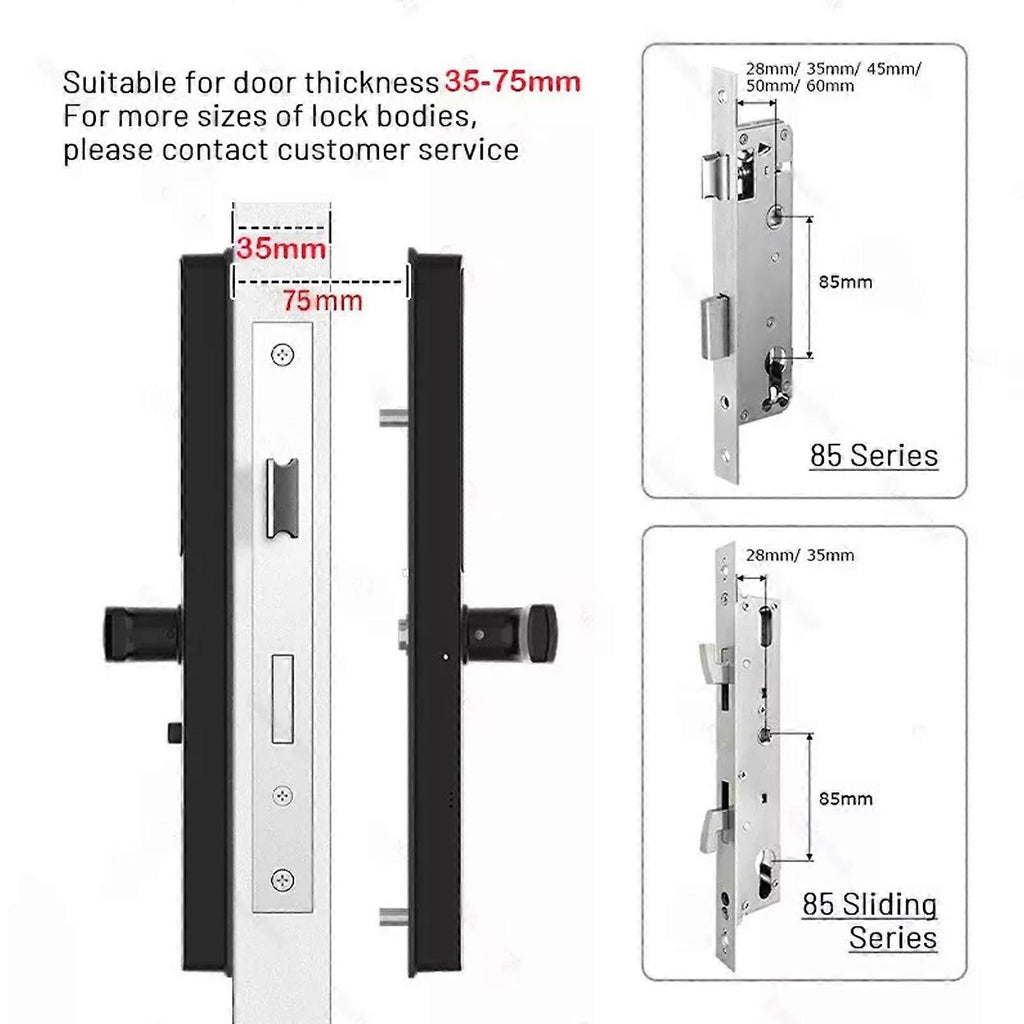 Suitable for door thickness 35-75mm
For more sizes of lock bodies, please contact customer service

35mm
75mm

28mm/ 35mm/ 45mm/ 50mm/ 60mm
85mm
85 Series

28mm/ 35mm
85mm
85 Sliding Series